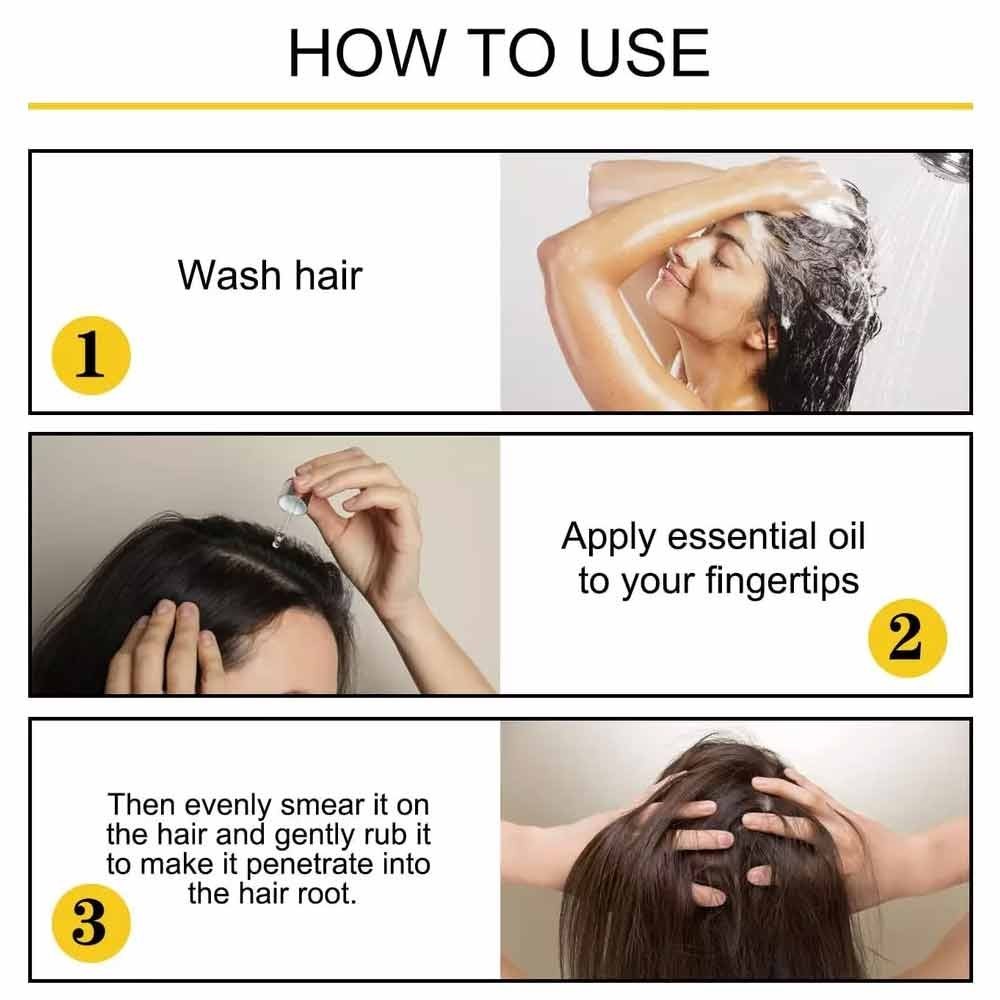 HOW TO USE

Wash hair

1

Apply essential oil to your fingertips

2

Then evenly smear it on the hair and gently rub it to make it penetrate into the hair root.

3