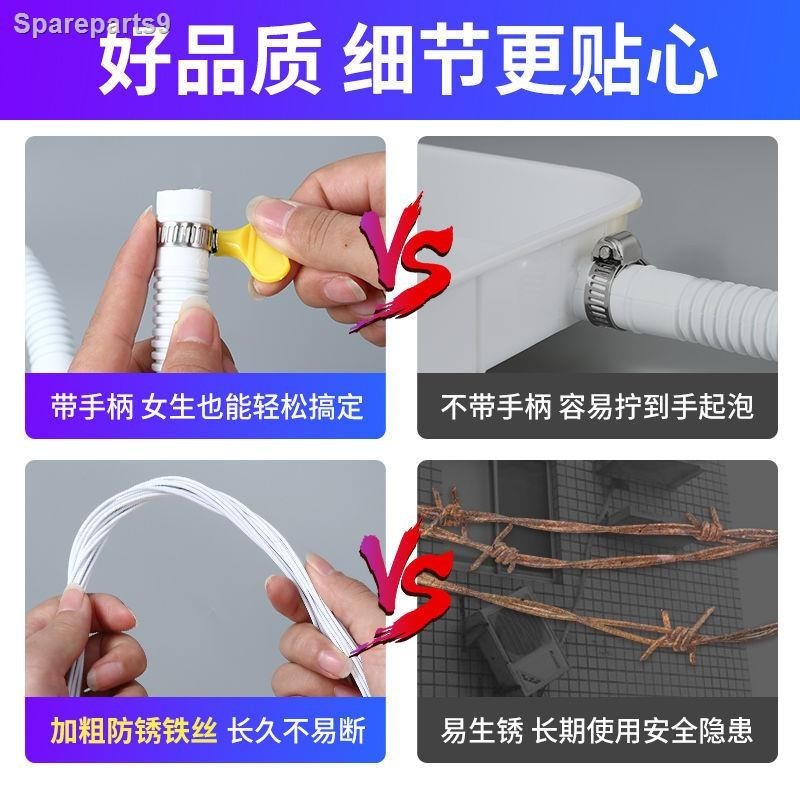 Spareparts9

好品质 细节更贴心

VS

带手柄 女生也能轻松搞定

不带手柄 容易拧到手起泡

VS

加粗防锈铁丝 长久不易断

易生锈 长期使用安全隐患