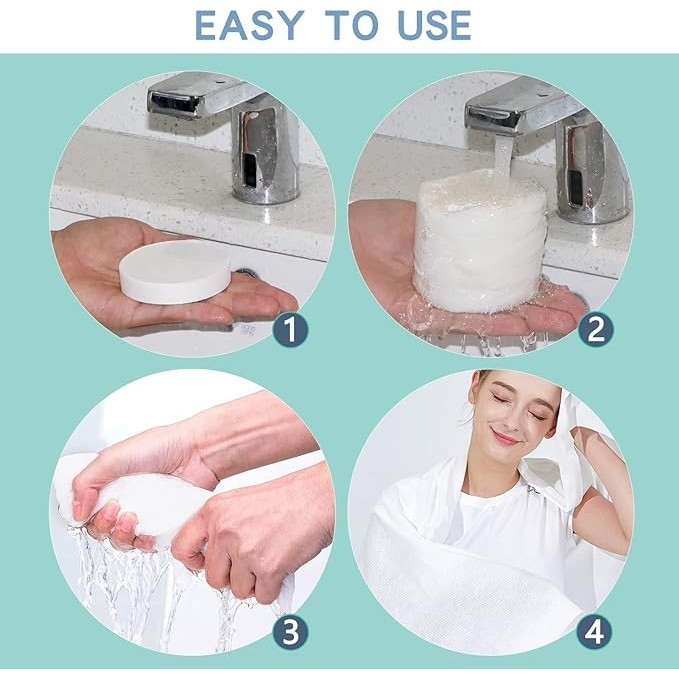 EASY TO USE

1

2

3

4