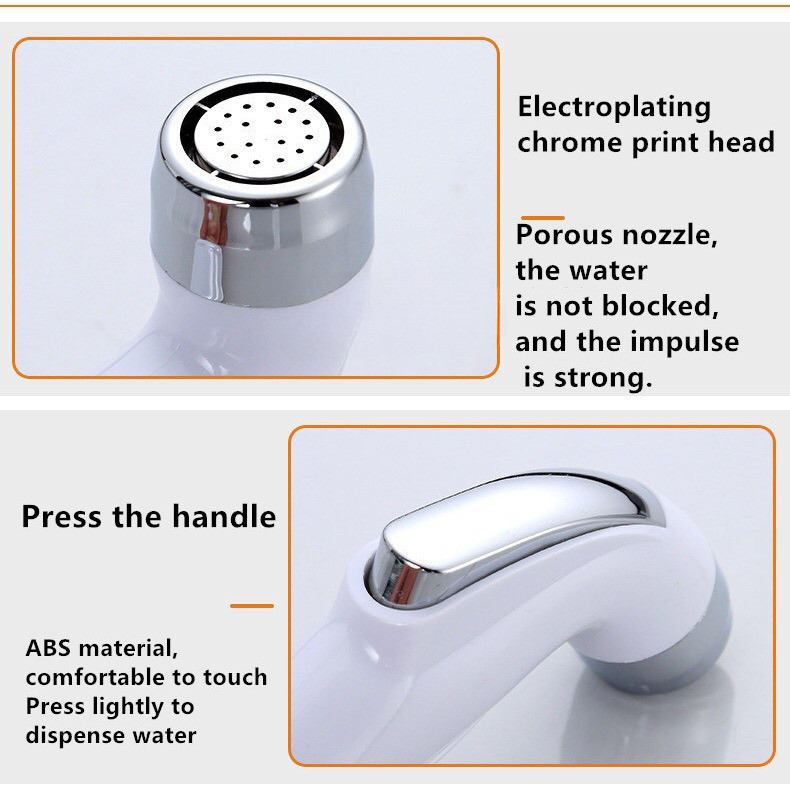 Electroplating chrome print head

Porous nozzle, the water is not blocked, and the impulse is strong.

Press the handle

ABS material, comfortable to touch
Press lightly to dispense water