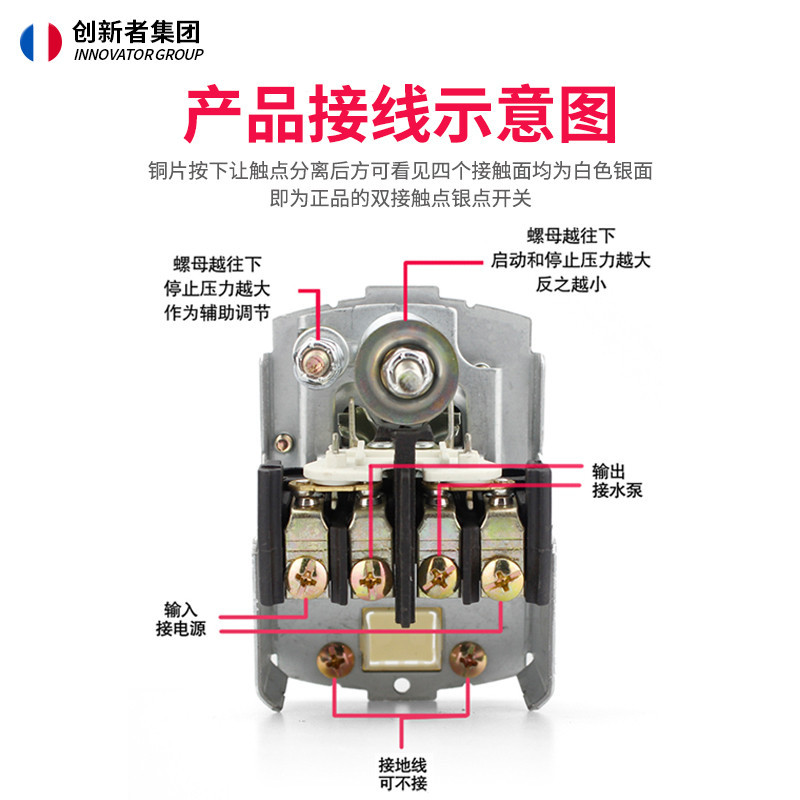 创新者集团
INNOVATOR GROUP

产品接线示意图

铜片按下让触点分离后方可看见四个接触面均为白色银面
即为正品的双接触点银点开关

螺母越往下
停止压力越大
作为辅助调节

螺母越往下
启动和停止压力越大
反之越小

输出
接水泵

输入
接电源

接地线
可不接