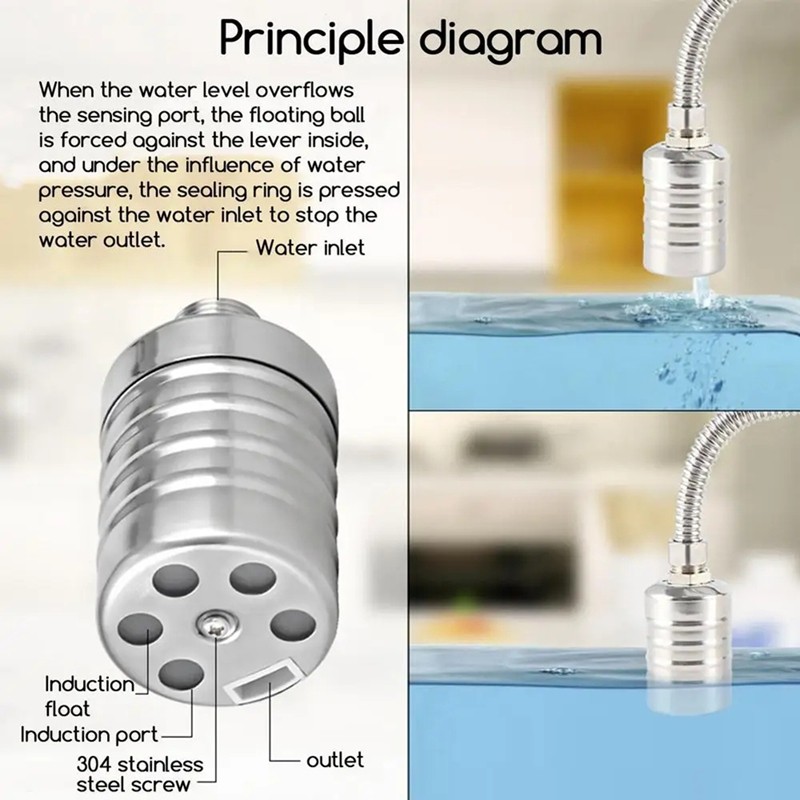 Principle diagram

When the water level overflows the sensing port, the floating ball is forced against the lever inside, and under the influence of water pressure, the sealing ring is pressed against the water inlet to stop the water outlet.

Water inlet

Induction float

Induction port

304 stainless steel screw

outlet