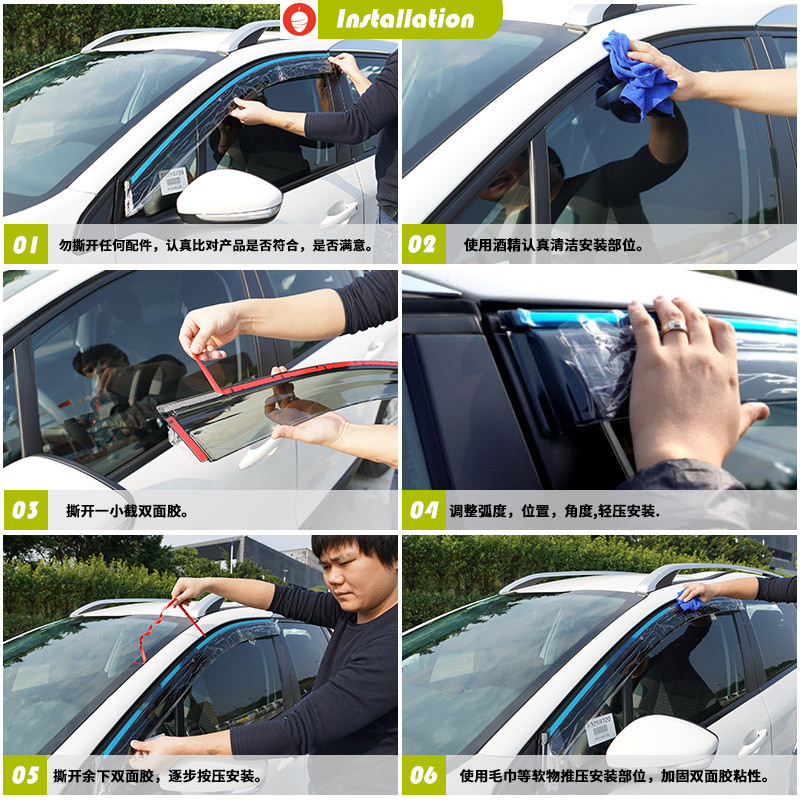 Installation

01 勿撕开任何配件，认真比对产品是否符合，是否满意。

02 使用酒精认真清洁安装部位。

03 撕开一小截双面胶。

04 调整弧度，位置，角度,轻压安装.

05 撕开余下双面胶，逐步按压安装。

06 使用毛巾等软物推压安装部位，加固双面胶粘性。