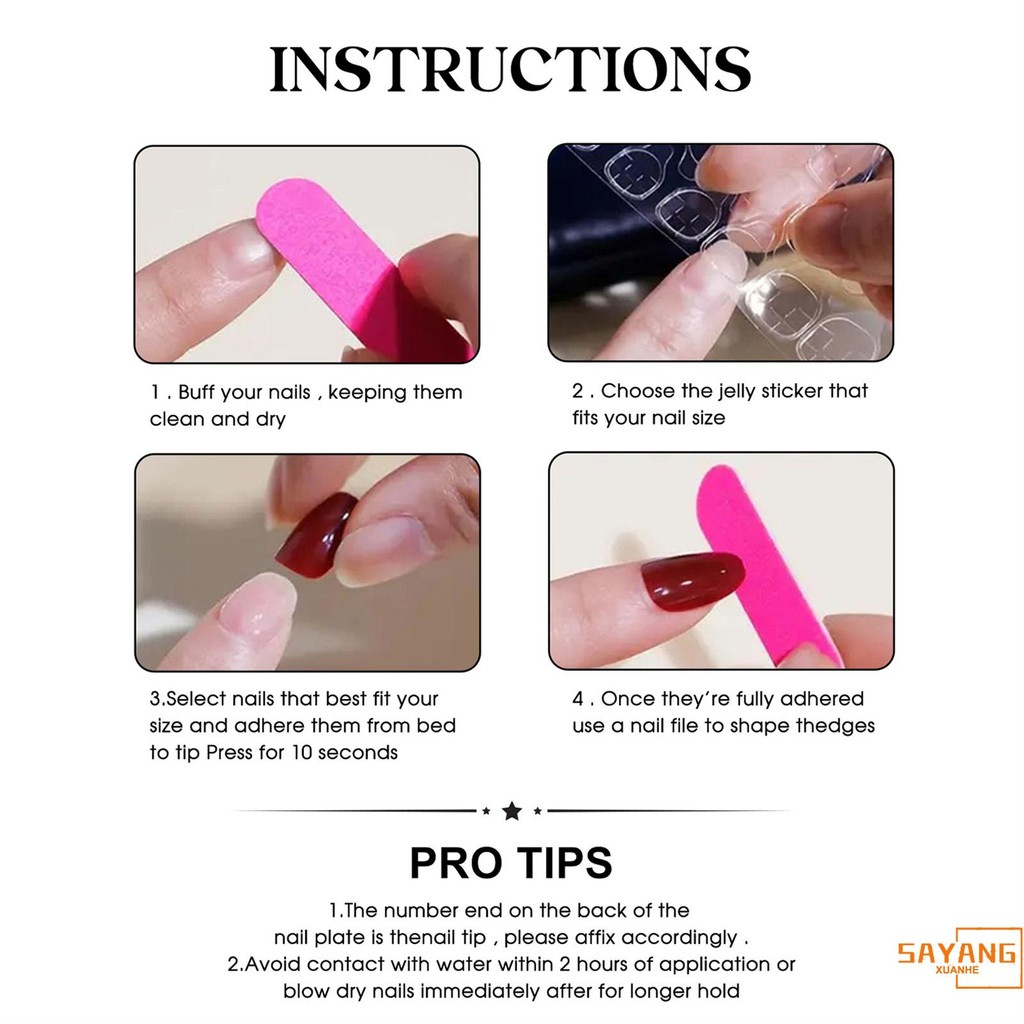 INSTRUCTIONS

1 . Buff your nails , keeping them clean and dry

2 . Choose the jelly sticker that fits your nail size

3.Select nails that best fit your size and adhere them from bed to tip Press for 10 seconds

4 . Once they're fully adhered use a nail file to shape thedges

PRO TIPS

1.The number end on the back of the nail plate is thenail tip , please affix accordingly .
2.Avoid contact with water within 2 hours of application or blow dry nails immediately after for longer hold

SAYANG
XUANHE