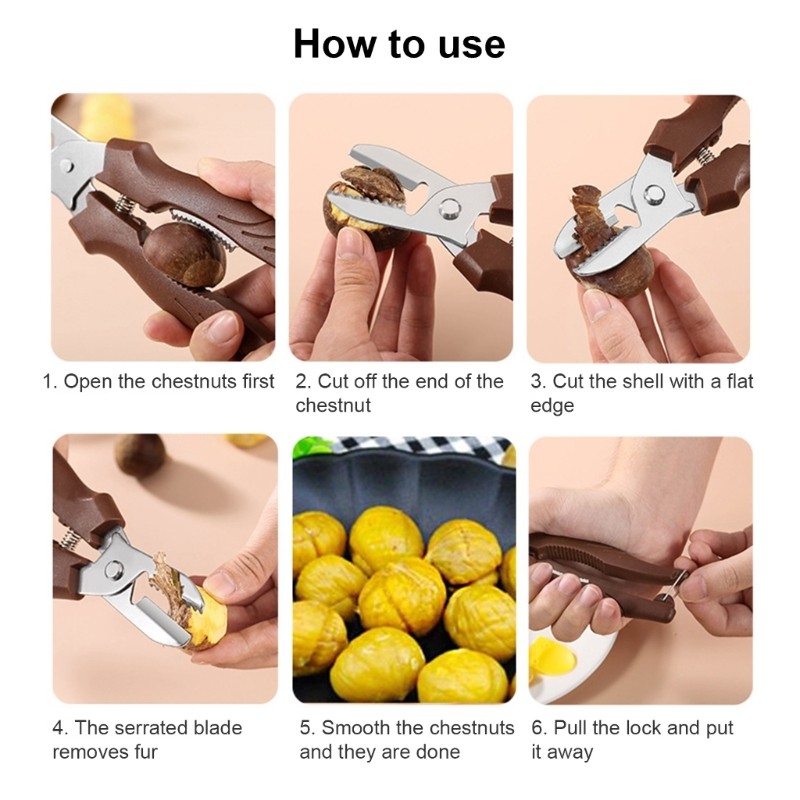 How to use

1. Open the chestnuts first

2. Cut off the end of the chestnut

3. Cut the shell with a flat edge

4. The serrated blade removes fur

5. Smooth the chestnuts and they are done

6. Pull the lock and put it away