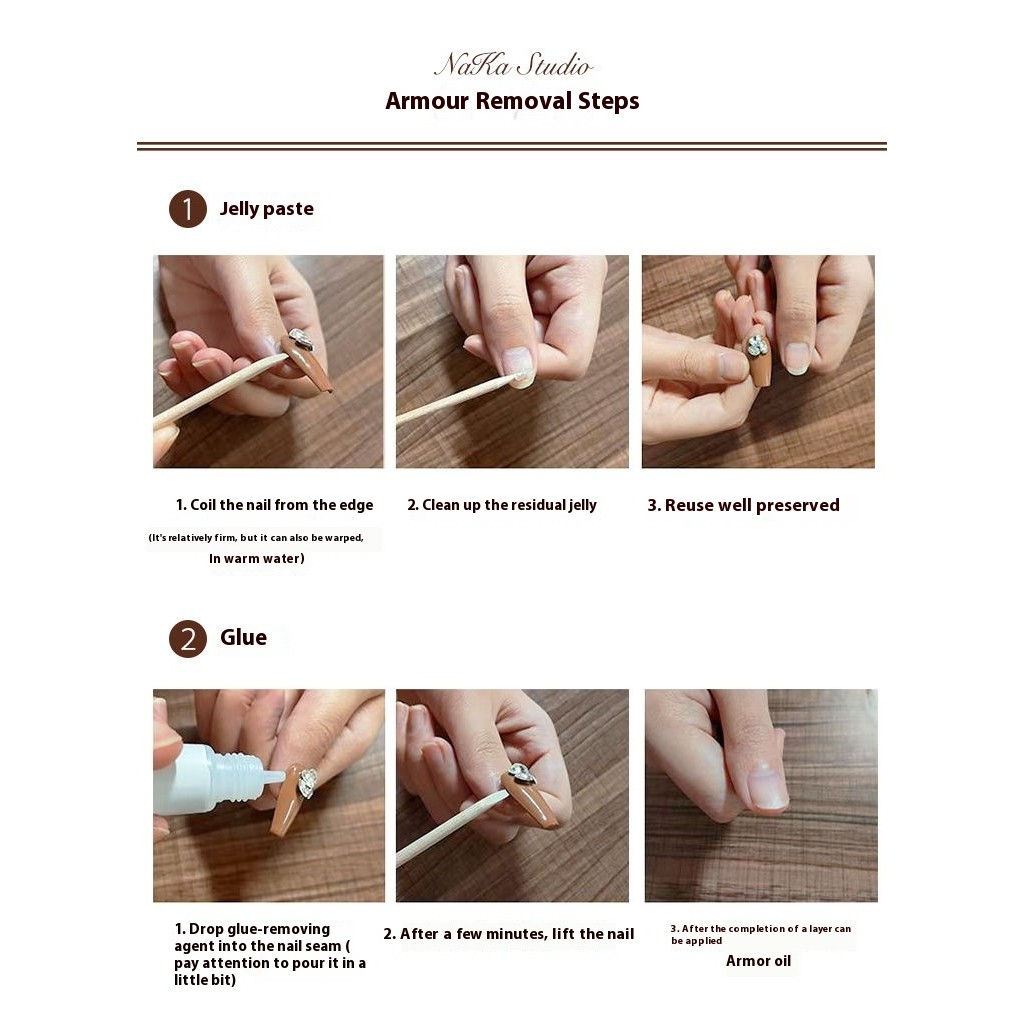 NaKa Studio
Armour Removal Steps

1 Jelly paste

1. Coil the nail from the edge
(It's relatively firm, but it can also be warped, In warm water)

2. Clean up the residual jelly

3. Reuse well preserved

2 Glue

1. Drop glue-removing agent into the nail seam ( pay attention to pour it in a little bit)

2. After a few minutes, lift the nail

3. After the completion of a layer can be applied
Armor oil