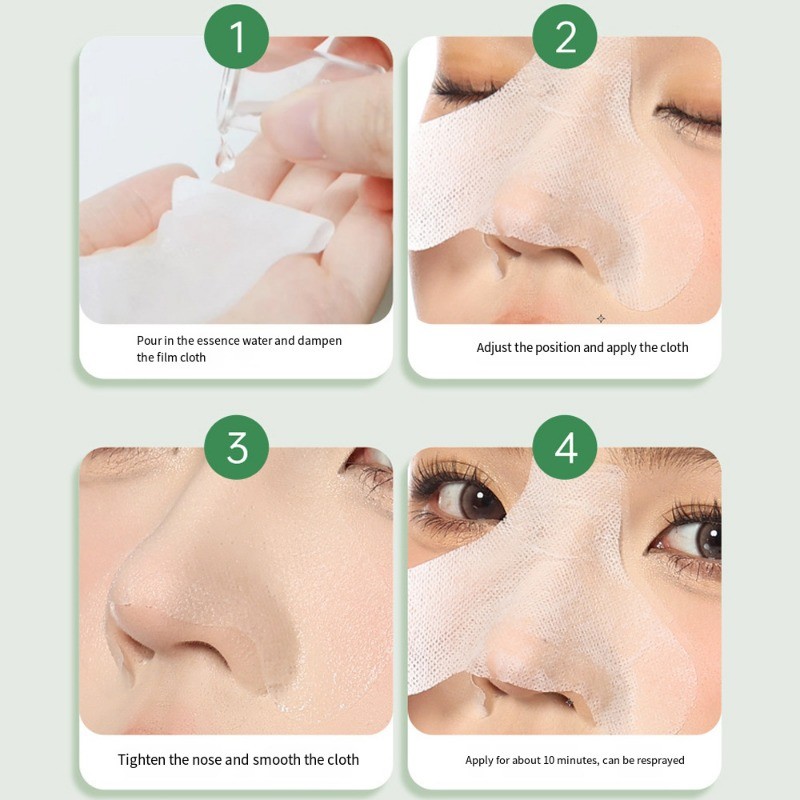 1

Pour in the essence water and dampen the film cloth

2

Adjust the position and apply the cloth

3

Tighten the nose and smooth the cloth

4

Apply for about 10 minutes, can be resprayed