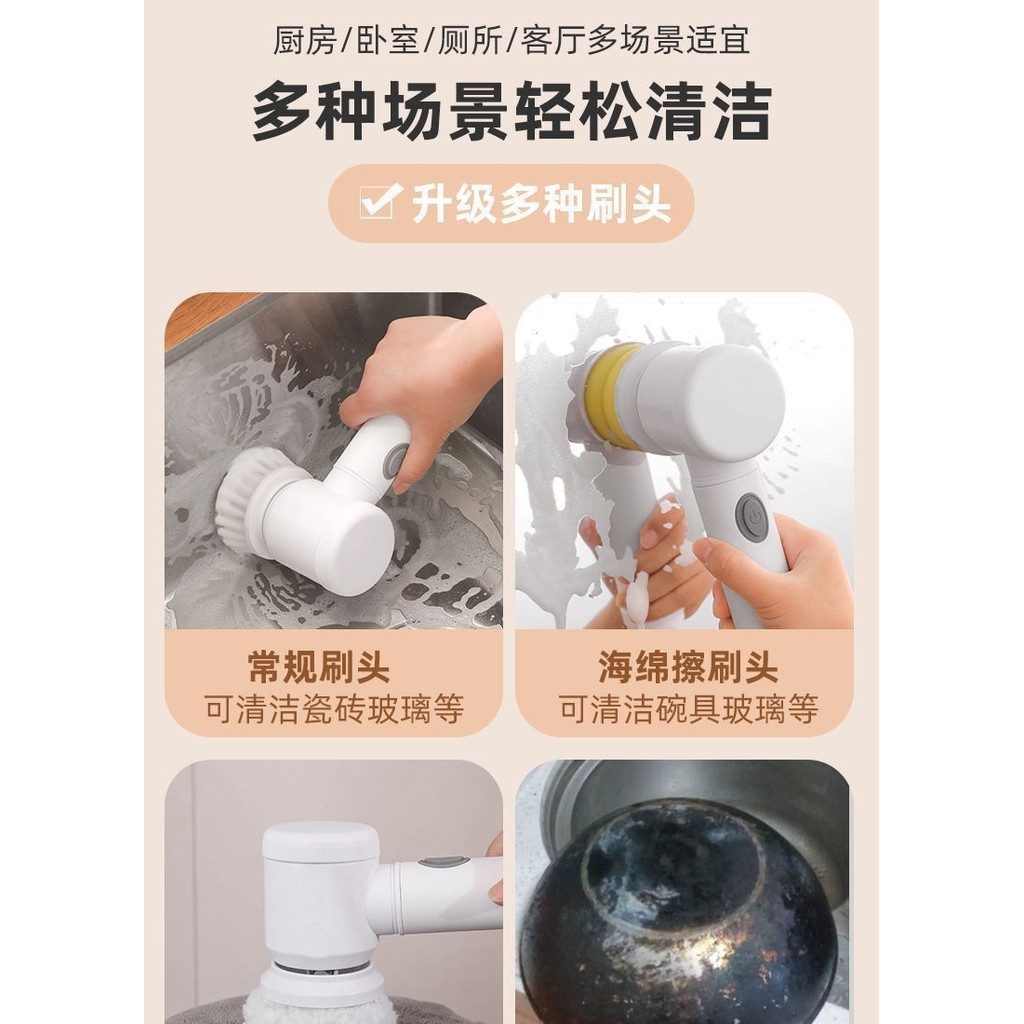 厨房/卧室/厕所/客厅多场景适宜

多种场景轻松清洁

升级多种刷头

常规刷头
可清洁瓷砖玻璃等

海绵擦刷头
可清洁碗具玻璃等