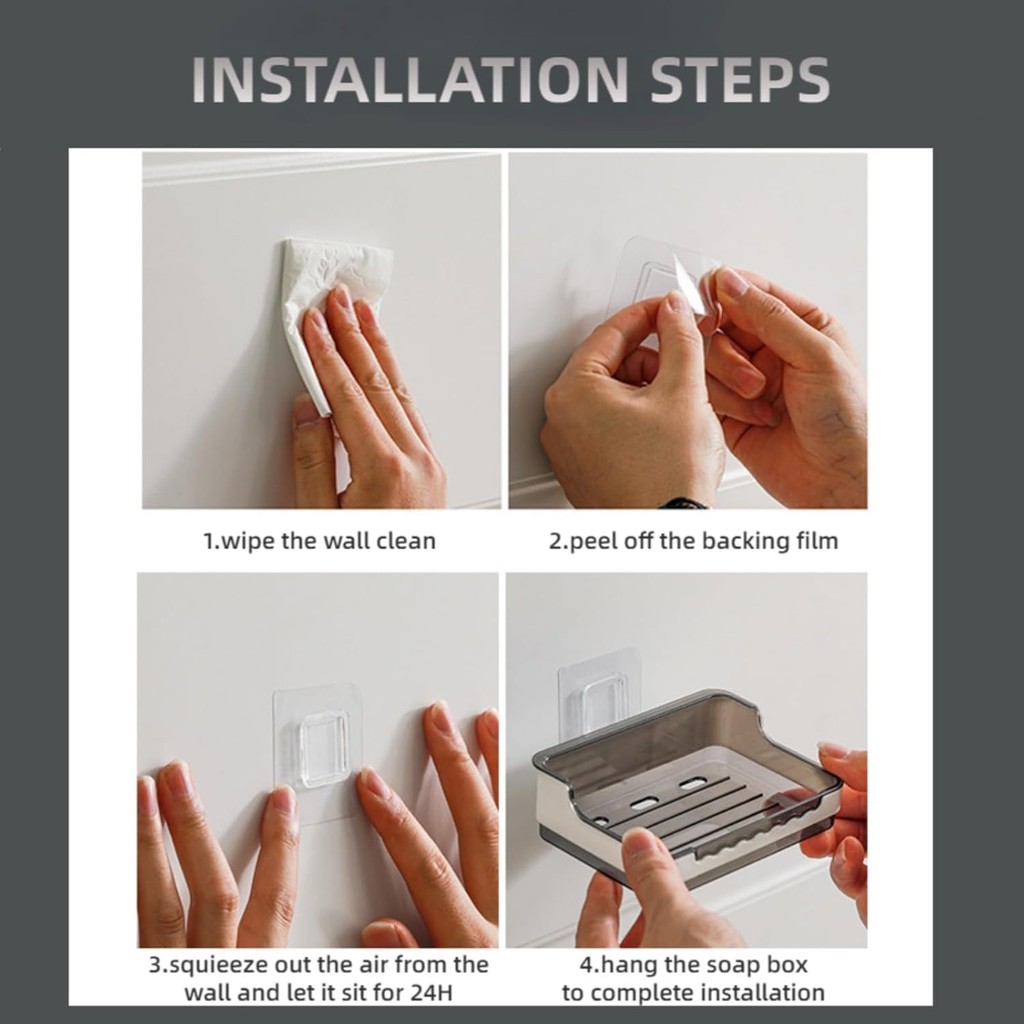 INSTALLATION STEPS

1.wipe the wall clean

2.peel off the backing film

3.squieeze out the air from the wall and let it sit for 24H

4.hang the soap box to complete installation