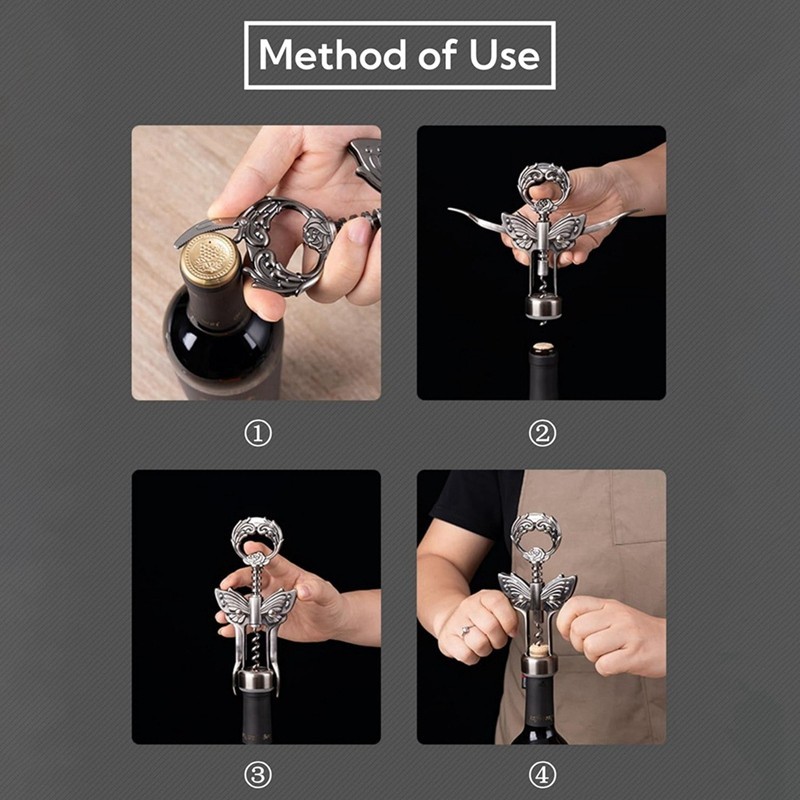 Method of Use

①

②

③

④