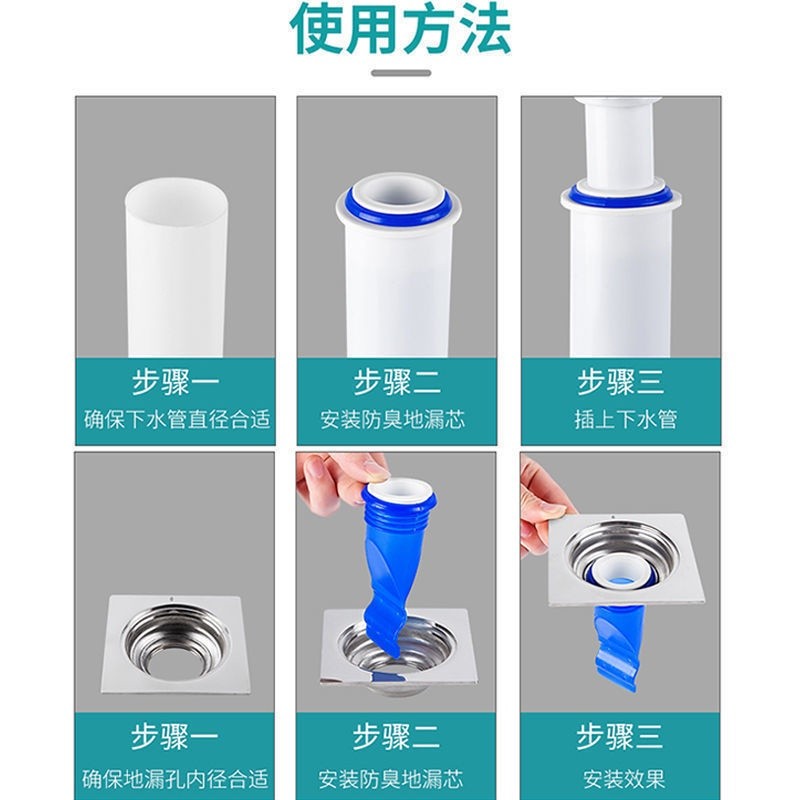 使用方法

步骤一
确保下水管直径合适

步骤二
安装防臭地漏芯

步骤三
插上下水管

步骤一
确保地漏孔内径合适

步骤二
安装防臭地漏芯

步骤三
安装效果