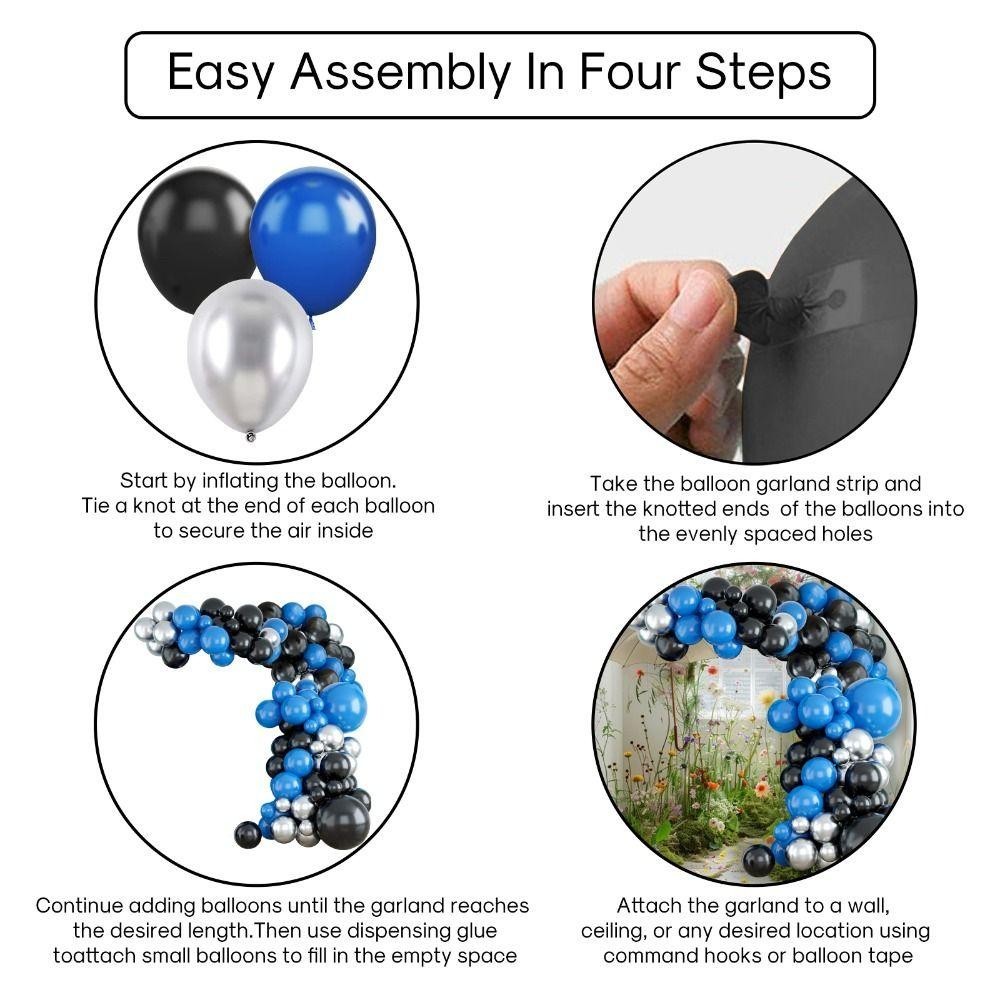 Easy Assembly In Four Steps

Start by inflating the balloon. Tie a knot at the end of each balloon to secure the air inside

Take the balloon garland strip and insert the knotted ends of the balloons into the evenly spaced holes

Continue adding balloons until the garland reaches the desired length.Then use dispensing glue toattach small balloons to fill in the empty space

Attach the garland to a wall, ceiling, or any desired location using command hooks or balloon tape