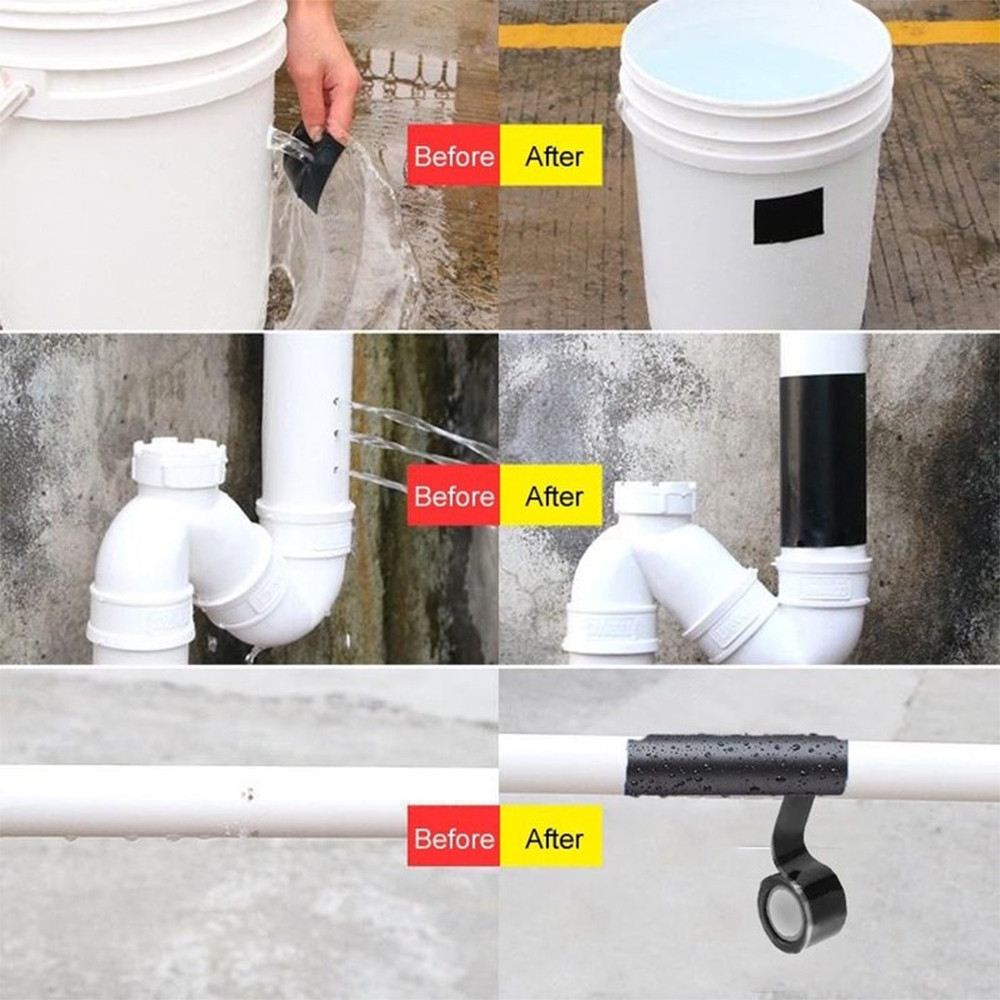 Before
After

Before
After

Before
After