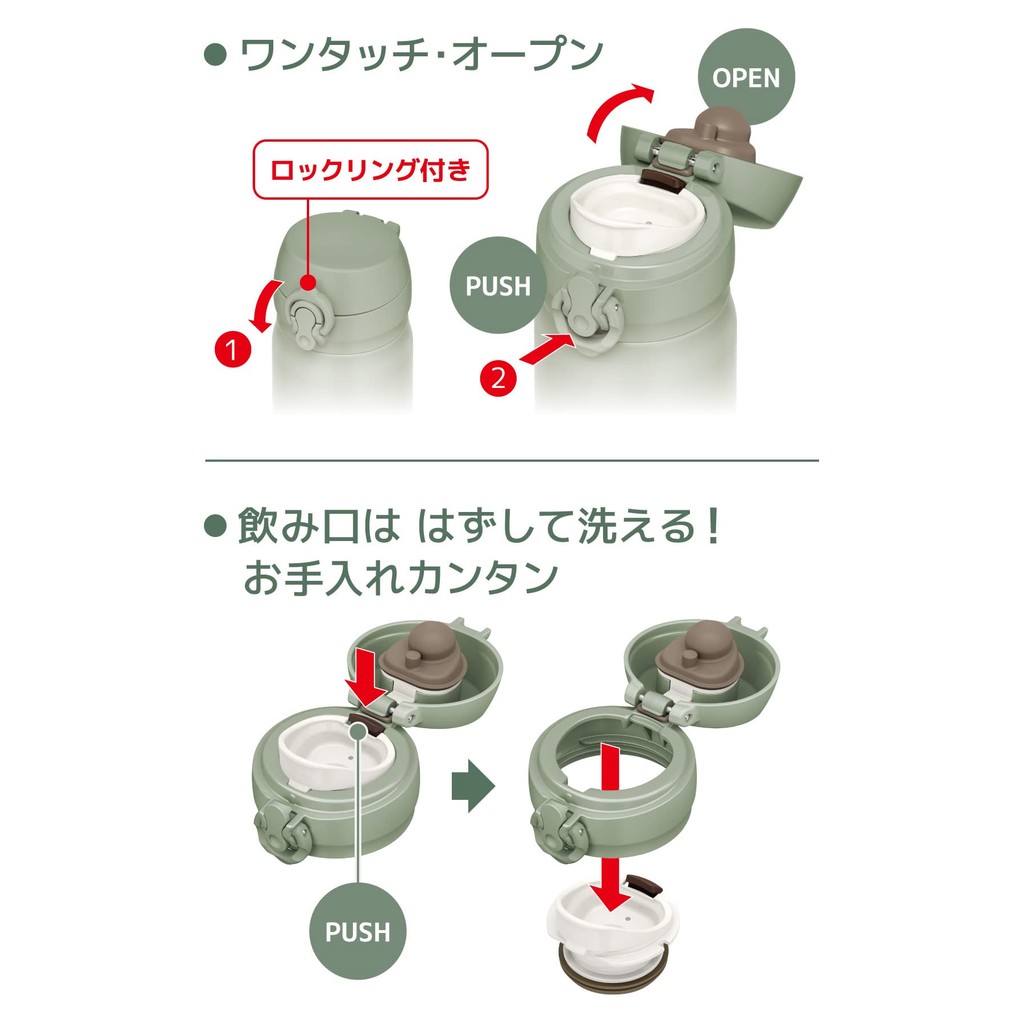 ● ワンタッチ･オープン

OPEN

ロックリング付き

PUSH

1

2

● 飲み口は はずして洗える！
お手入れカンタン

PUSH