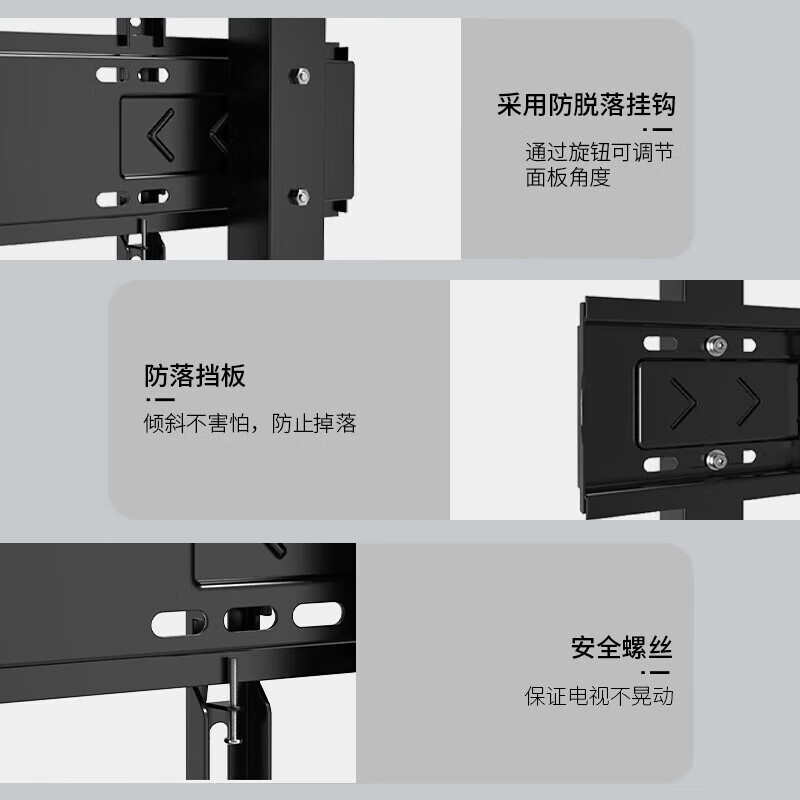 采用防脱落挂钩

通过旋钮可调节面板角度

防落挡板

倾斜不害怕，防止掉落

安全螺丝

保证电视不晃动