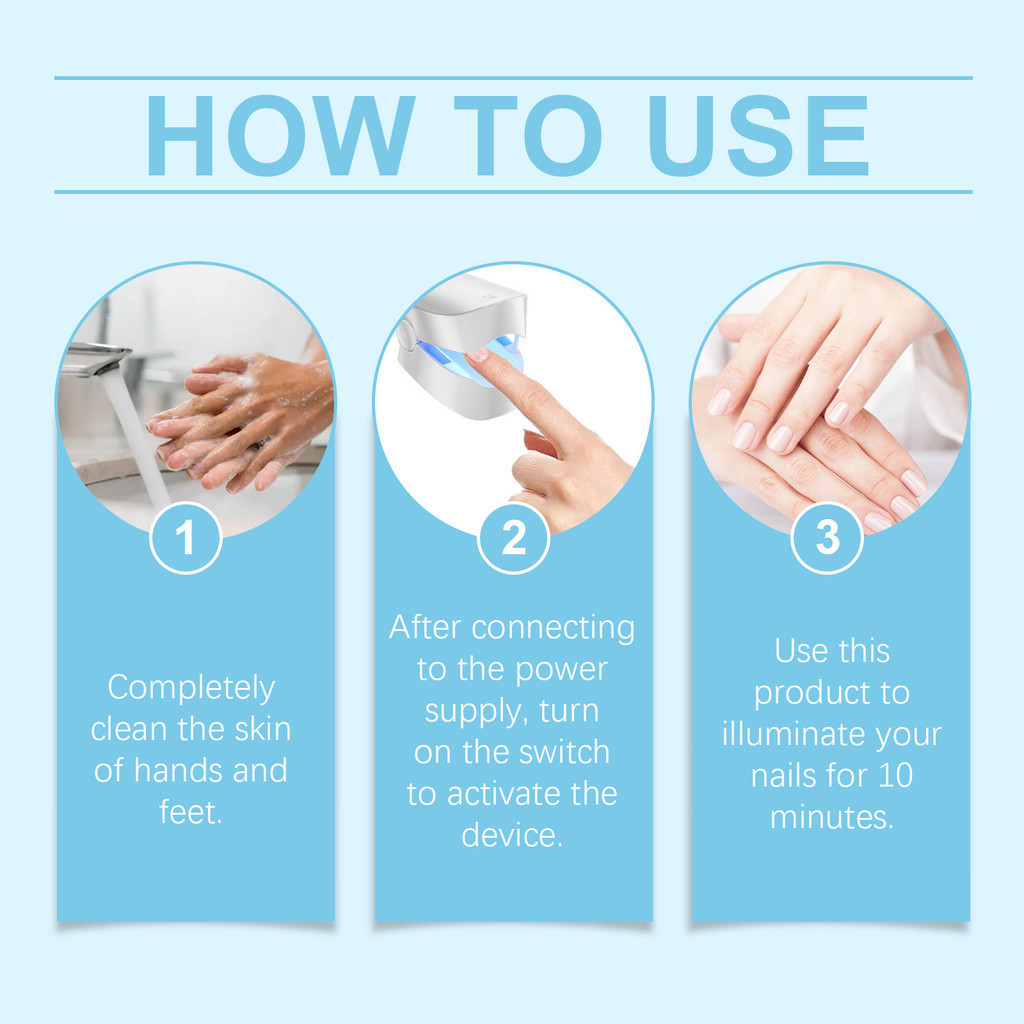 HOW TO USE

1

Completely clean the skin of hands and feet.

2

After connecting to the power supply, turn on the switch to activate the device.

3

Use this product to illuminate your nails for 10 minutes.