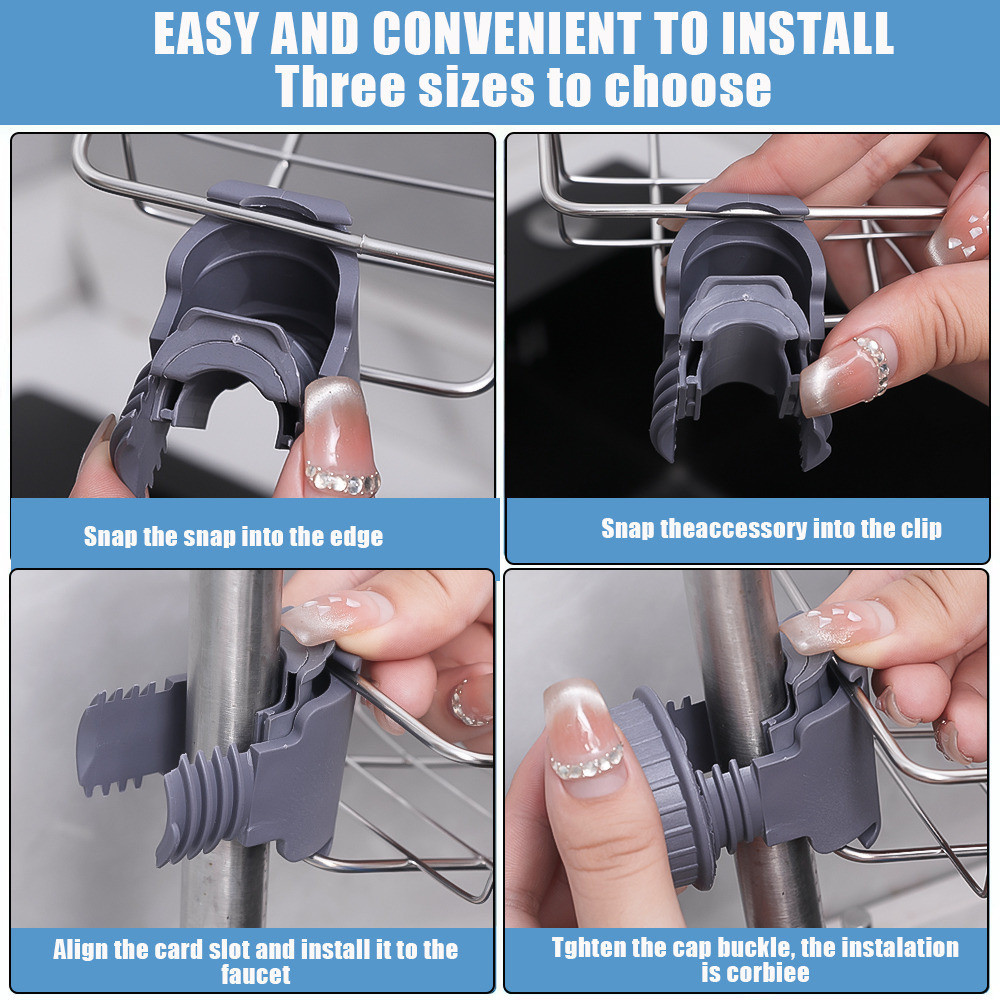 EASY AND CONVENIENT TO INSTALL
Three sizes to choose

Snap the snap into the edge

Snap theaccessory into the clip

Align the card slot and install it to the faucet

Tghten the cap buckle, the instalation is corbiee