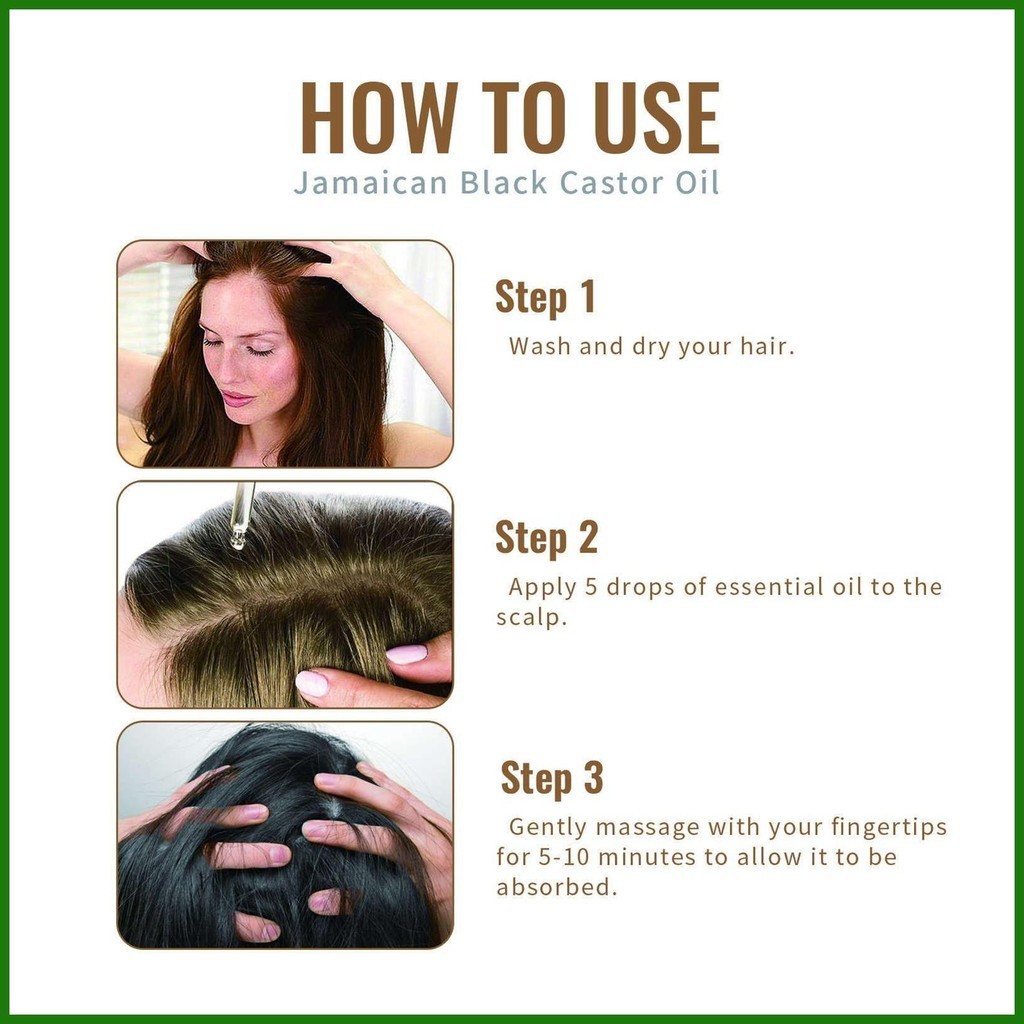 HOW TO USE
Jamaican Black Castor Oil

Step 1
Wash and dry your hair.

Step 2
Apply 5 drops of essential oil to the scalp.

Step 3
Gently massage with your fingertips for 5-10 minutes to allow it to be absorbed.