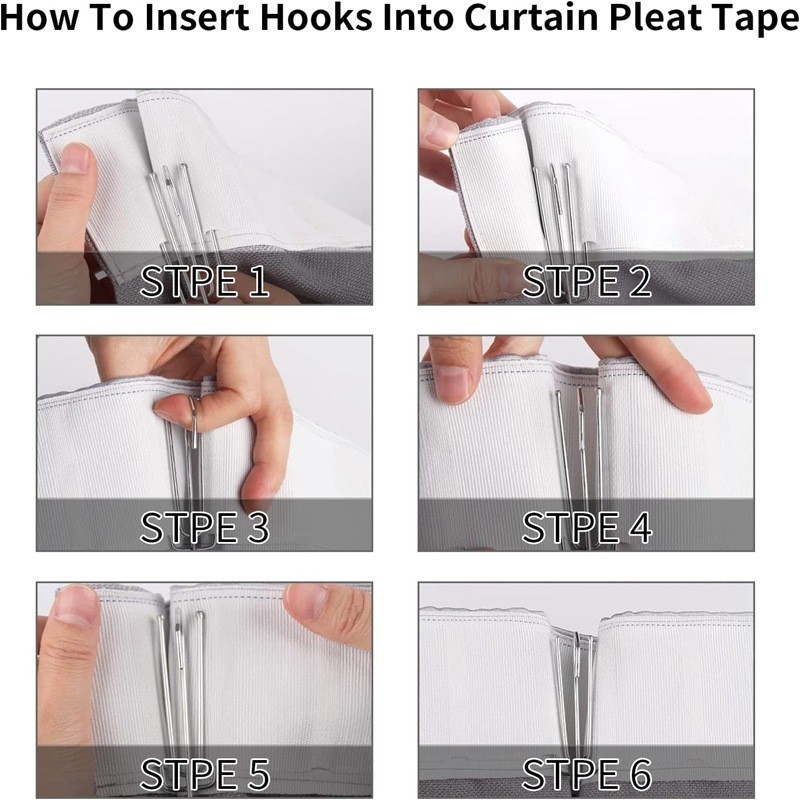 How To Insert Hooks Into Curtain Pleat Tape

STPE 1

STPE 2

STPE 3

STPE 4

STPE 5

STPE 6