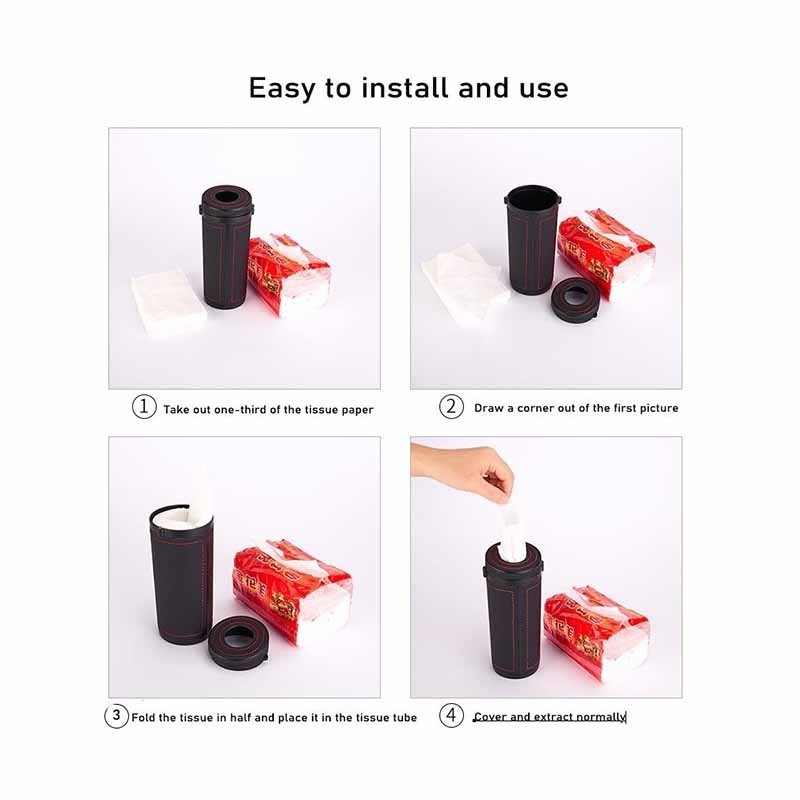 Easy to install and use

① Take out one-third of the tissue paper

② Draw a corner out of the first picture

③ Fold the tissue in half and place it in the tissue tube

④ Cover and extract normally