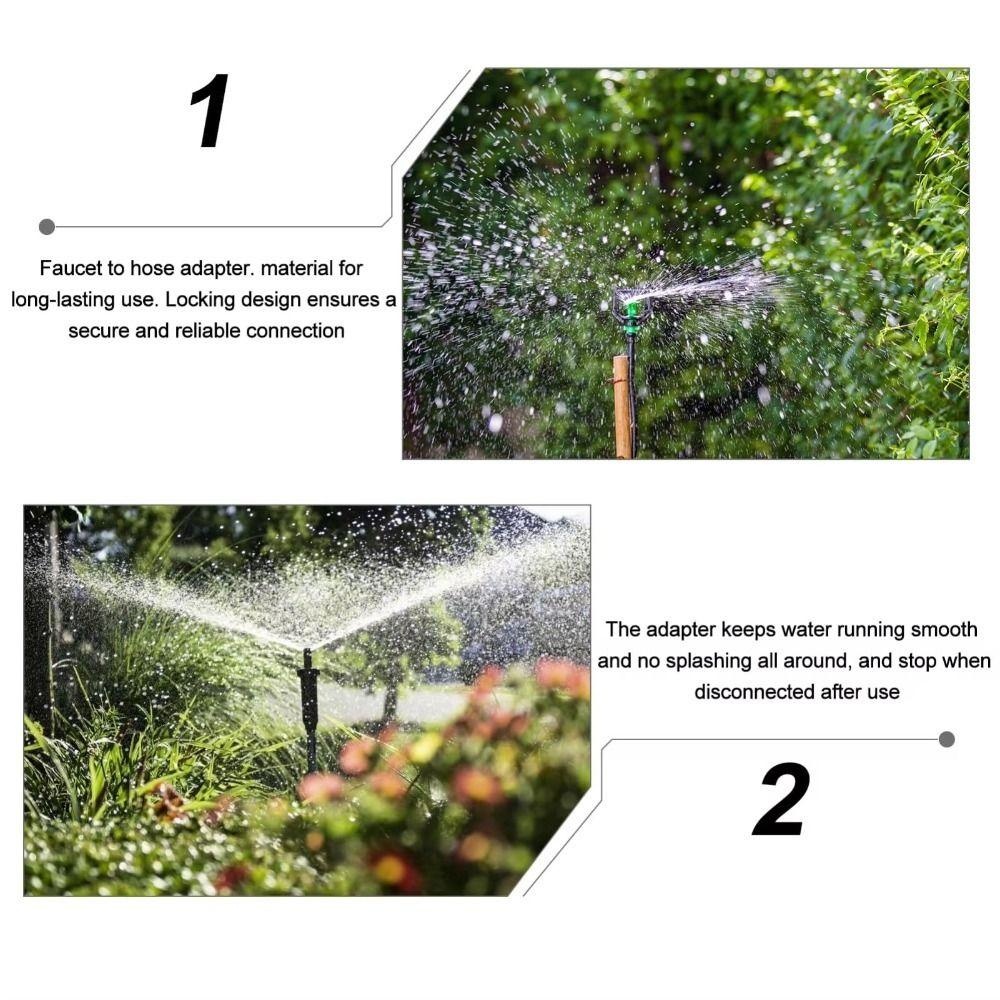 1

Faucet to hose adapter. material for long-lasting use. Locking design ensures a secure and reliable connection

The adapter keeps water running smooth and no splashing all around, and stop when disconnected after use

2