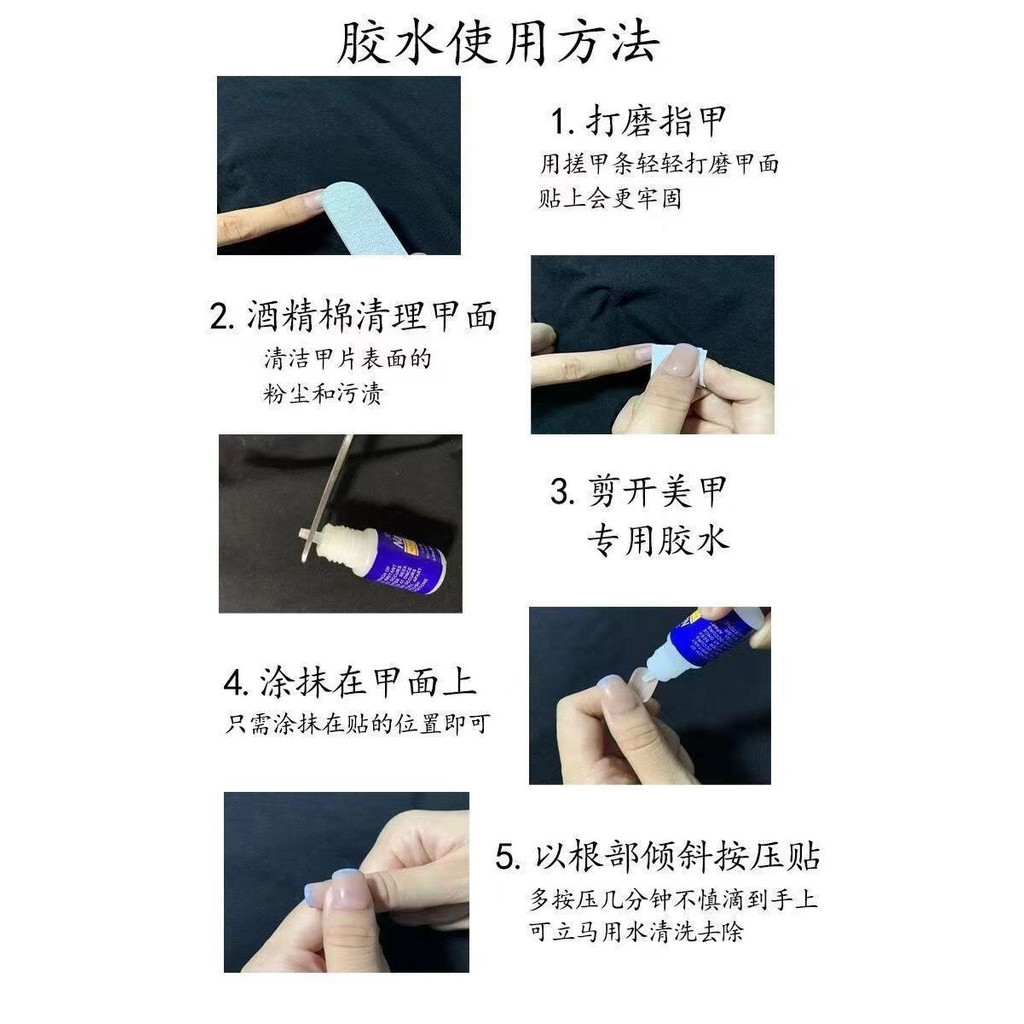 胶水使用方法

1. 打磨指甲
用搓甲条轻轻打磨甲面
贴上会更牢固

2. 酒精棉清理甲面
清洁甲片表面的
粉尘和污渍

3. 剪开美甲
专用胶水

4. 涂抹在甲面上
只需涂抹在贴的位置即可

5. 以根部倾斜按压贴
多按压几分钟不慎滴到手上
可立马用水清洗去除