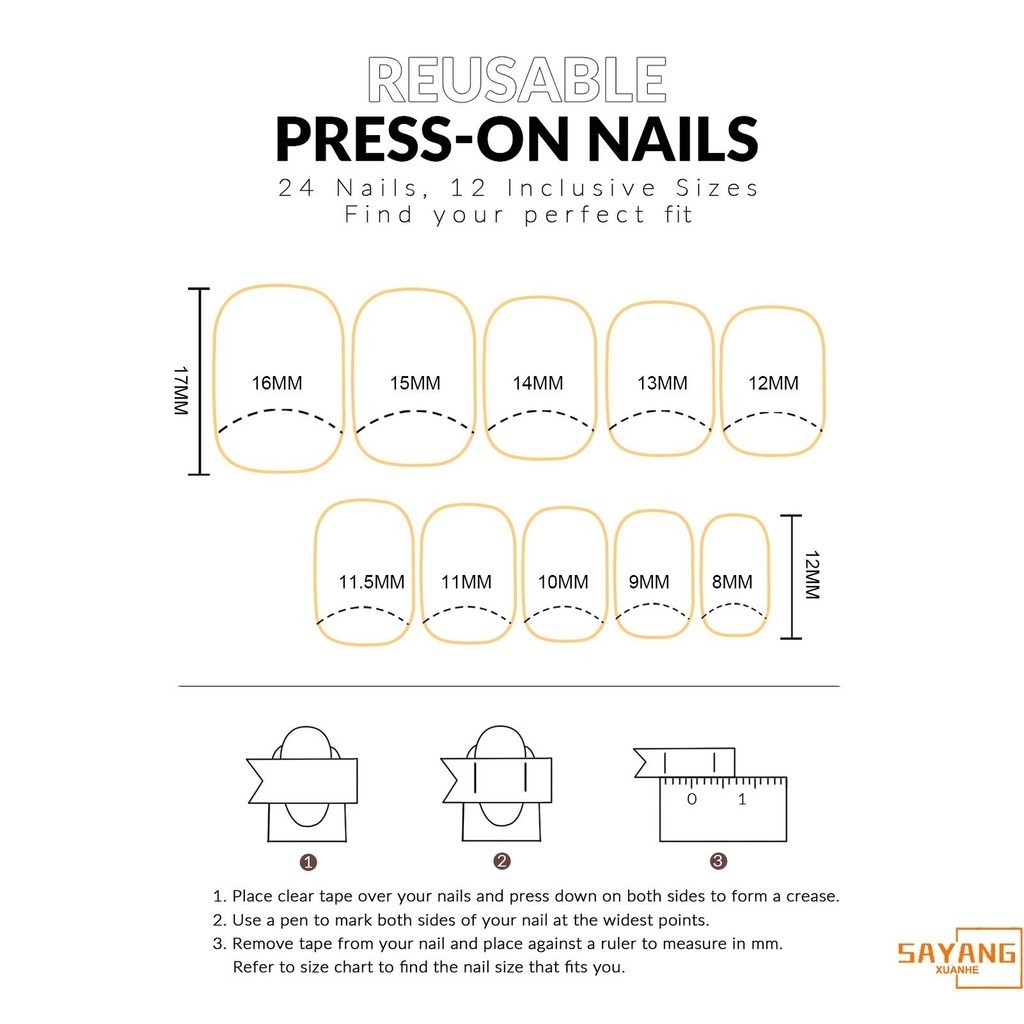 REUSABLE
PRESS-ON NAILS
24 Nails, 12 Inclusive Sizes
Find your perfect fit

17MM
16MM 15MM 14MM 13MM 12MM

11.5MM 11MM 10MM 9MM 8MM
12MM

0 1

1 2 3

1. Place clear tape over your nails and press down on both sides to form a crease.
2. Use a pen to mark both sides of your nail at the widest points.
3. Remove tape from your nail and place against a ruler to measure in mm. Refer to size chart to find the nail size that fits you.

SAYANG
XUANHE