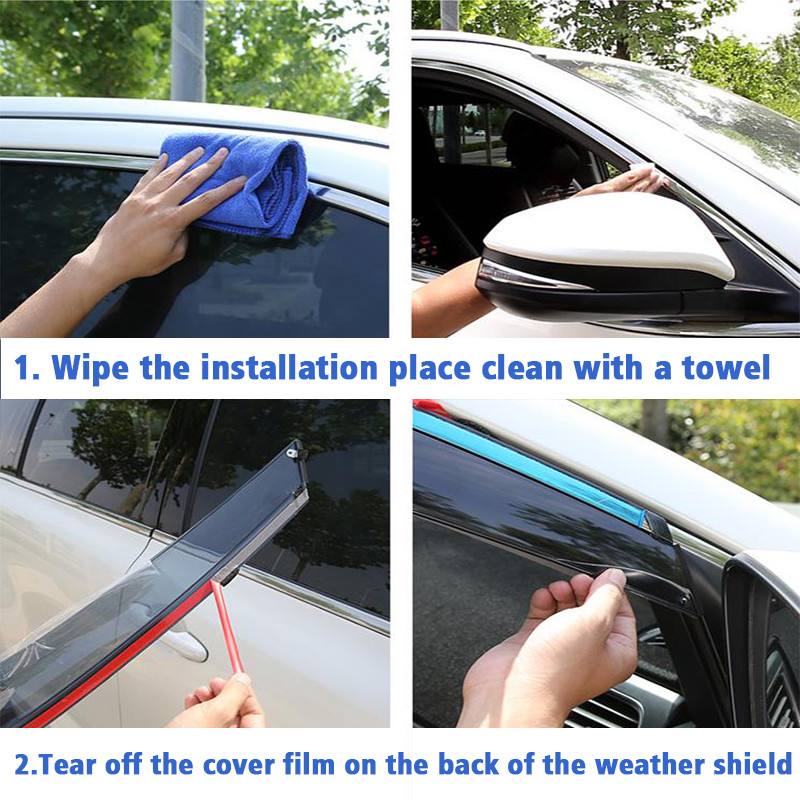 1. Wipe the installation place clean with a towel

2.Tear off the cover film on the back of the weather shield