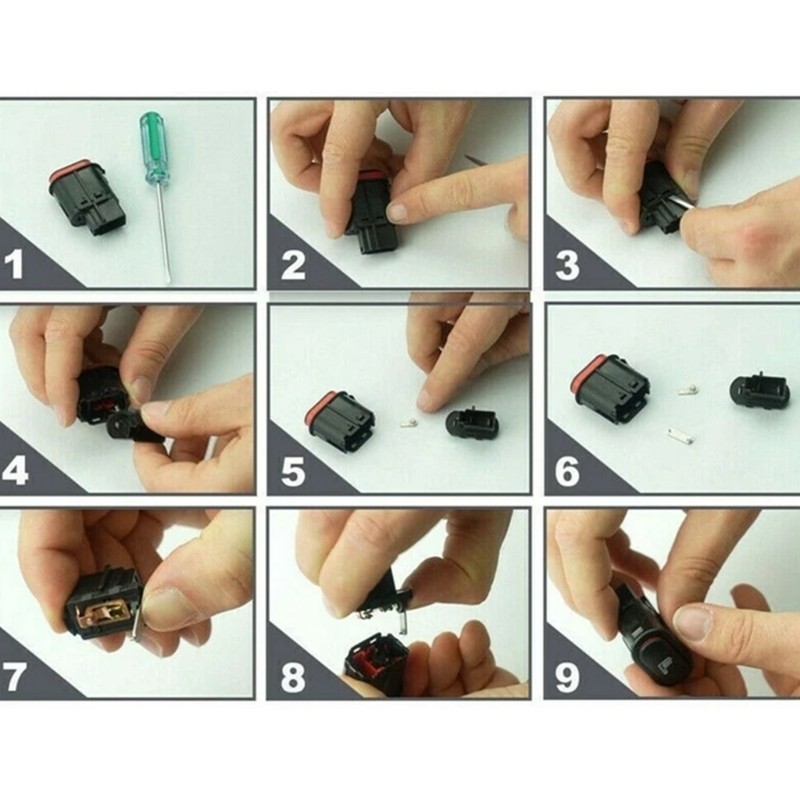 1

2

3

4

5

6

7

8

9