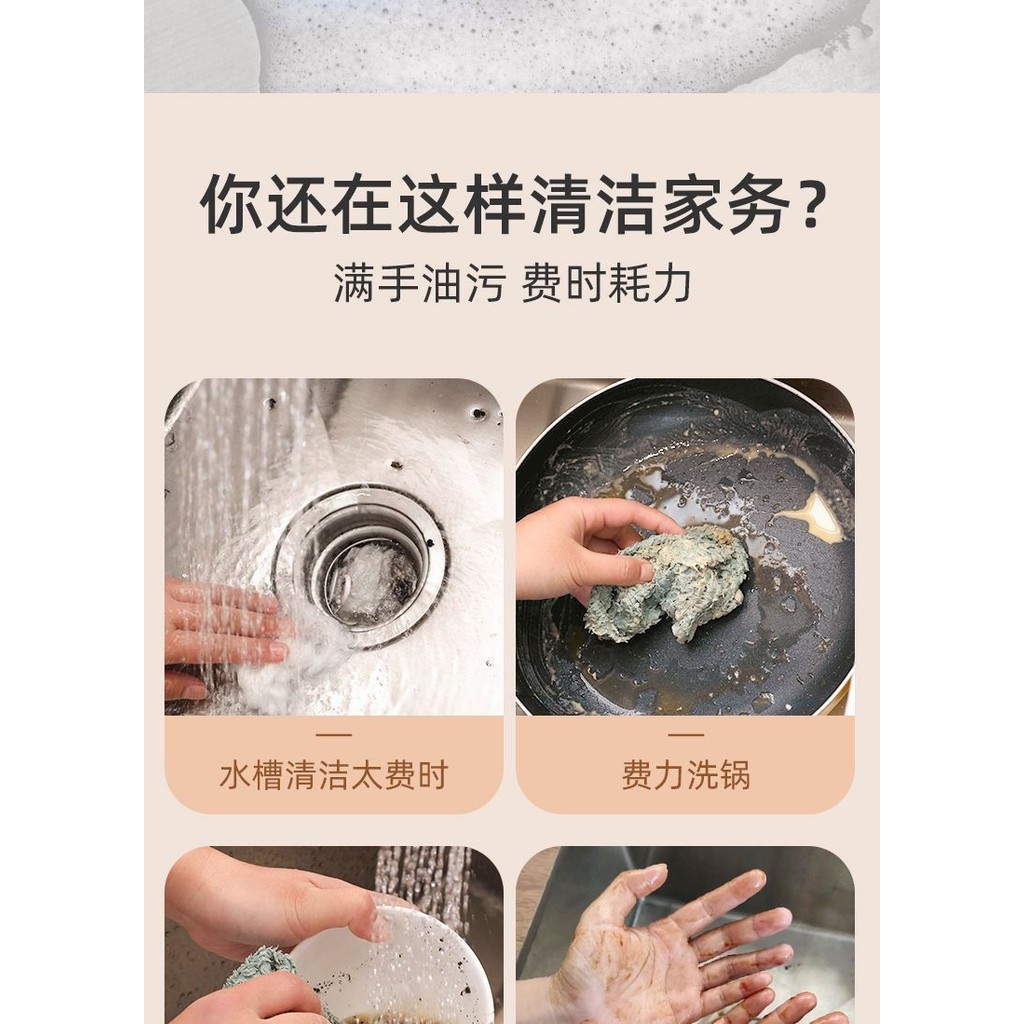 你还在这样清洁家务？

满手油污 费时耗力

水槽清洁太费时

费力洗锅