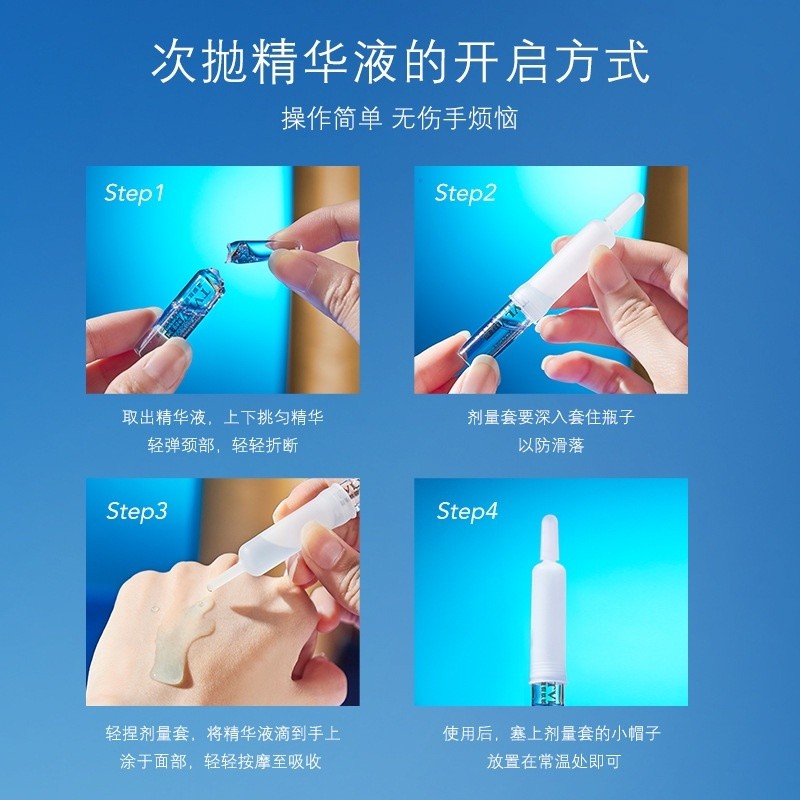 次抛精华液的开启方式

操作简单 无伤手烦恼

Step1

取出精华液，上下挑匀精华
轻弹颈部，轻轻折断

Step2

剂量套要深入套住瓶子
以防滑落

Step3

轻捏剂量套，将精华液滴到手上
涂于面部，轻轻按摩至吸收

Step4

使用后，塞上剂量套的小帽子
放置在常温处即可