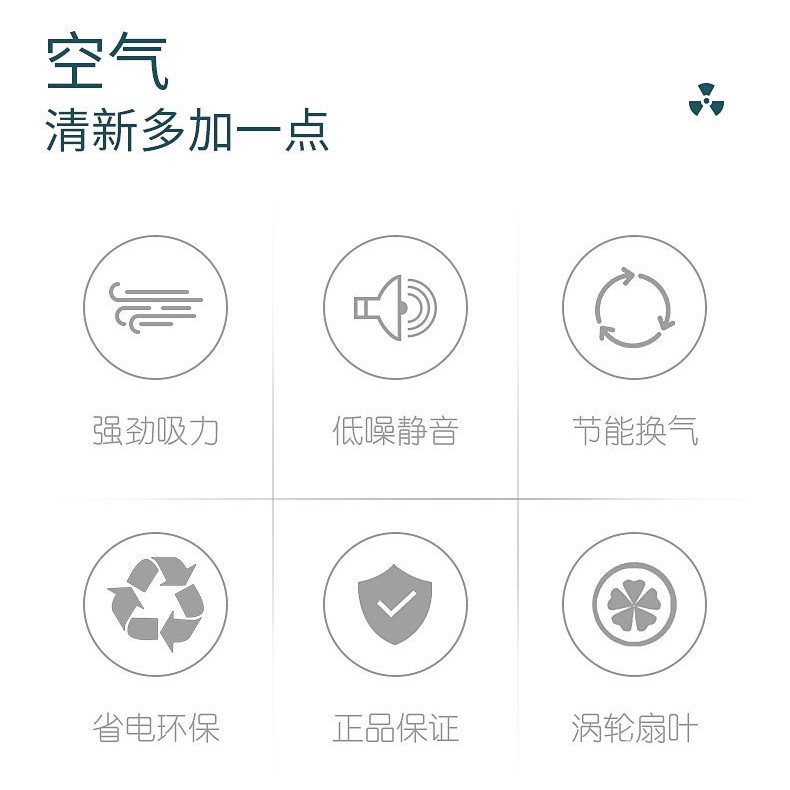 空气
清新多加一点

强劲吸力

低噪静音

节能换气

省电环保

正品保证

涡轮扇叶