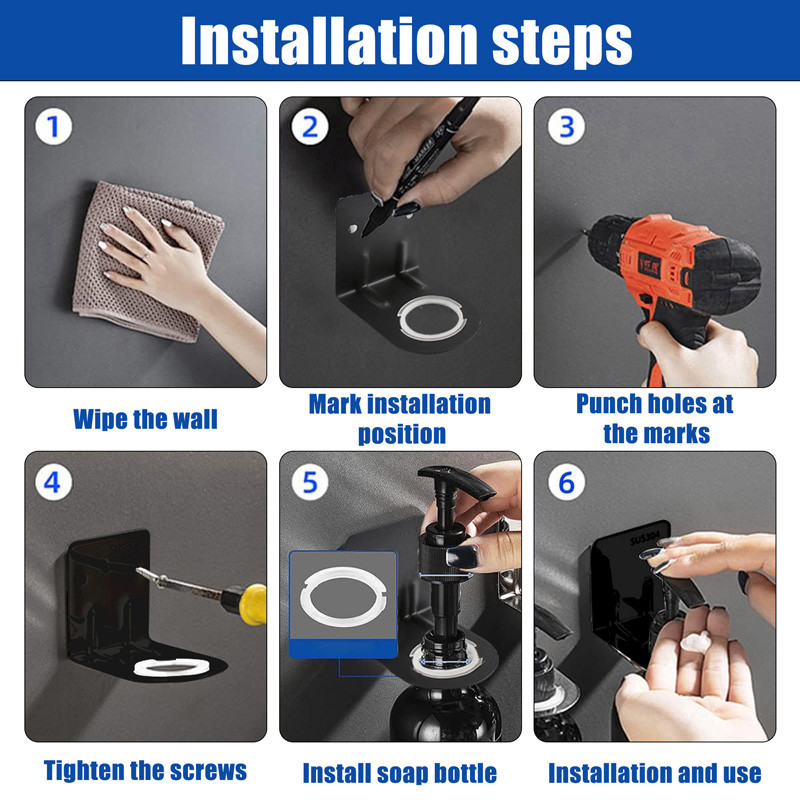 Installation steps

1

Wipe the wall

2

Mark installation position

3

Punch holes at the marks

4

Tighten the screws

5

Install soap bottle

6

SUS304

Installation and use