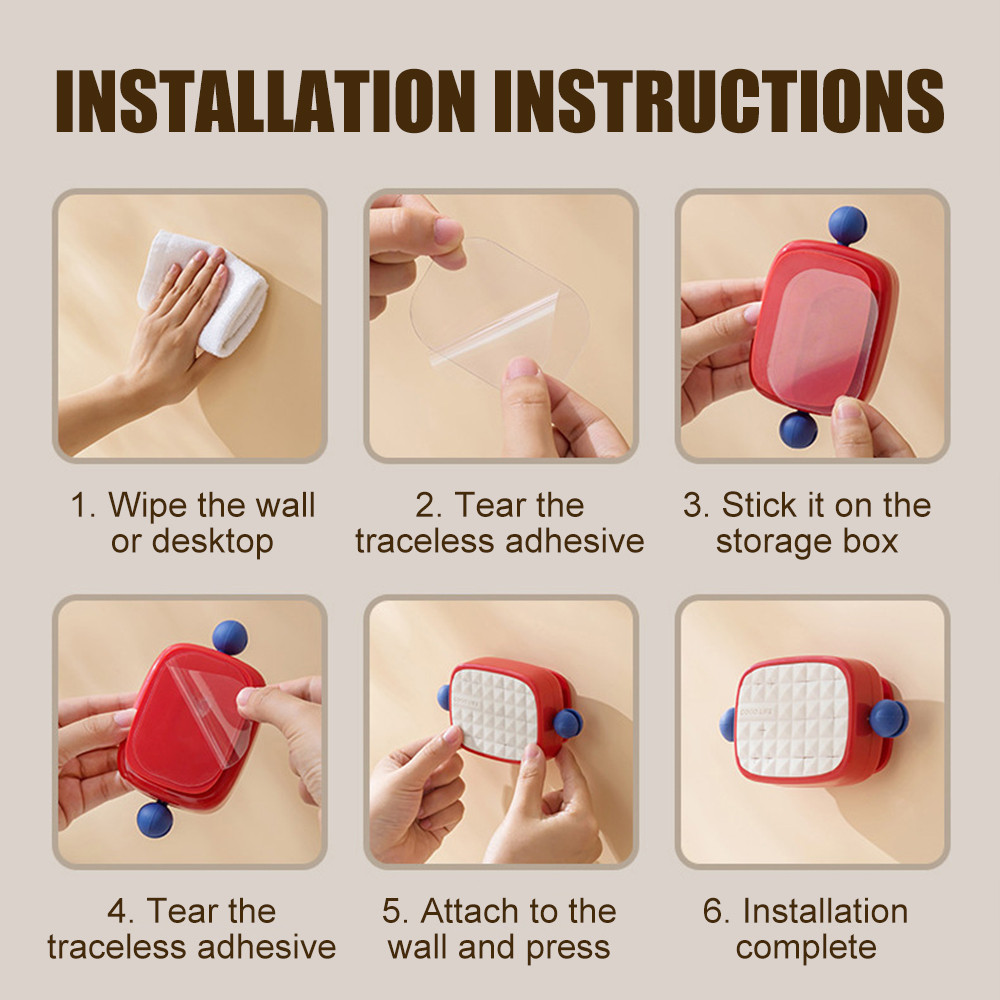 INSTALLATION INSTRUCTIONS

1. Wipe the wall or desktop

2. Tear the traceless adhesive

3. Stick it on the storage box

4. Tear the traceless adhesive

5. Attach to the wall and press

6. Installation complete