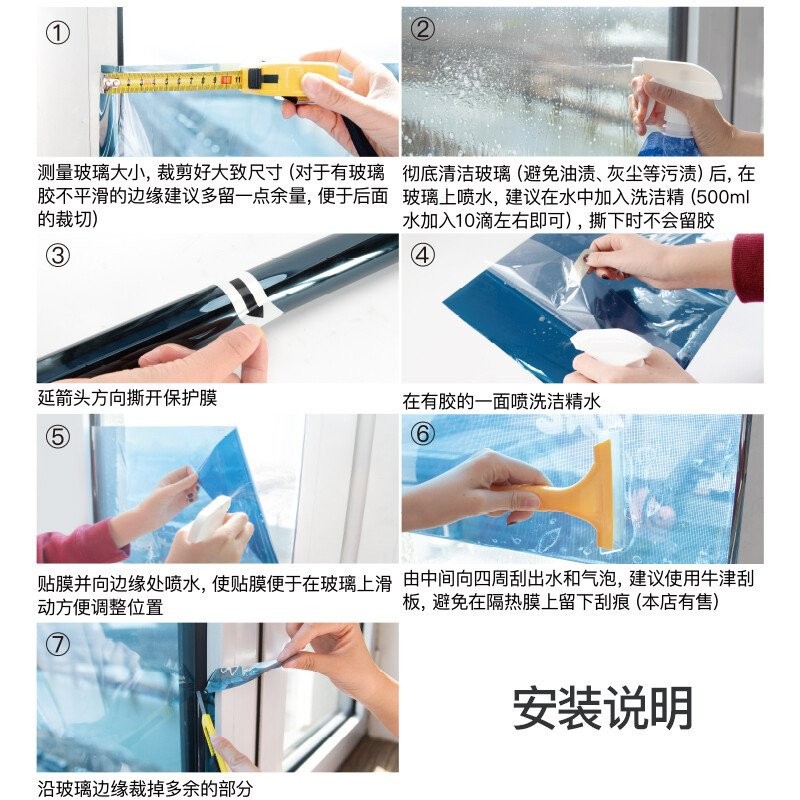 ①

测量玻璃大小，裁剪好大致尺寸（对于有玻璃胶不平滑的边缘建议多留一点余量，便于后面的裁切）

②

彻底清洁玻璃（避免油渍、灰尘等污渍）后，在玻璃上喷水，建议在水中加入洗洁精（500ml水加入10滴左右即可），撕下时不会留胶

③

延箭头方向撕开保护膜

④

在有胶的一面喷洗洁精水

⑤

贴膜并向边缘处喷水，使贴膜便于在玻璃上滑动方便调整位置

⑥

由中间向四周刮出水和气泡，建议使用牛津刮板，避免在隔热膜上留下刮痕（本店有售）

⑦

沿玻璃边缘裁掉多余的部分

安装说明