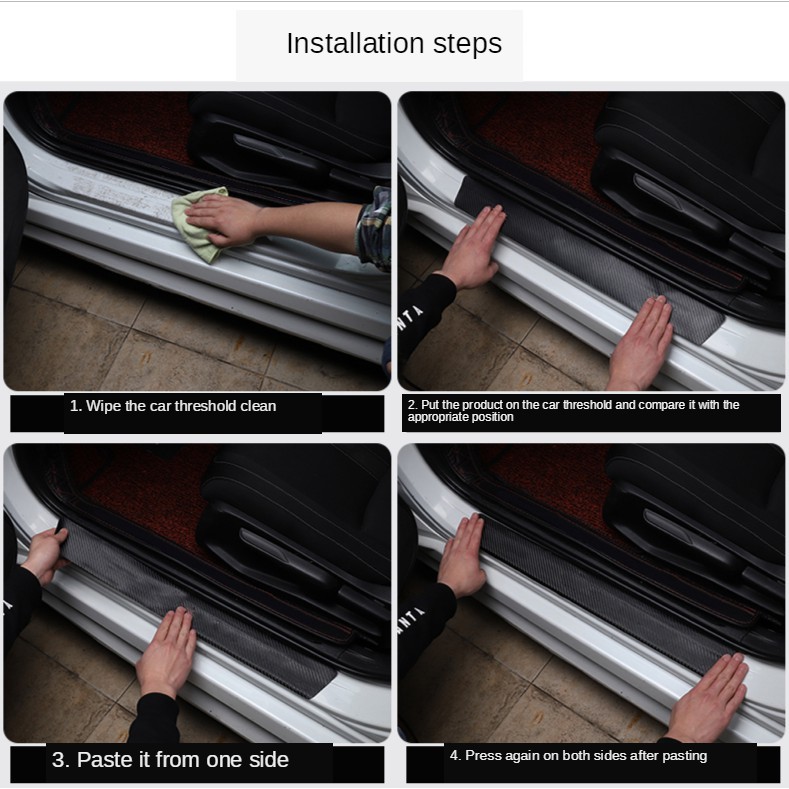 Installation steps

1. Wipe the car threshold clean

2. Put the product on the car threshold and compare it with the appropriate position

3. Paste it from one side

4. Press again on both sides after pasting