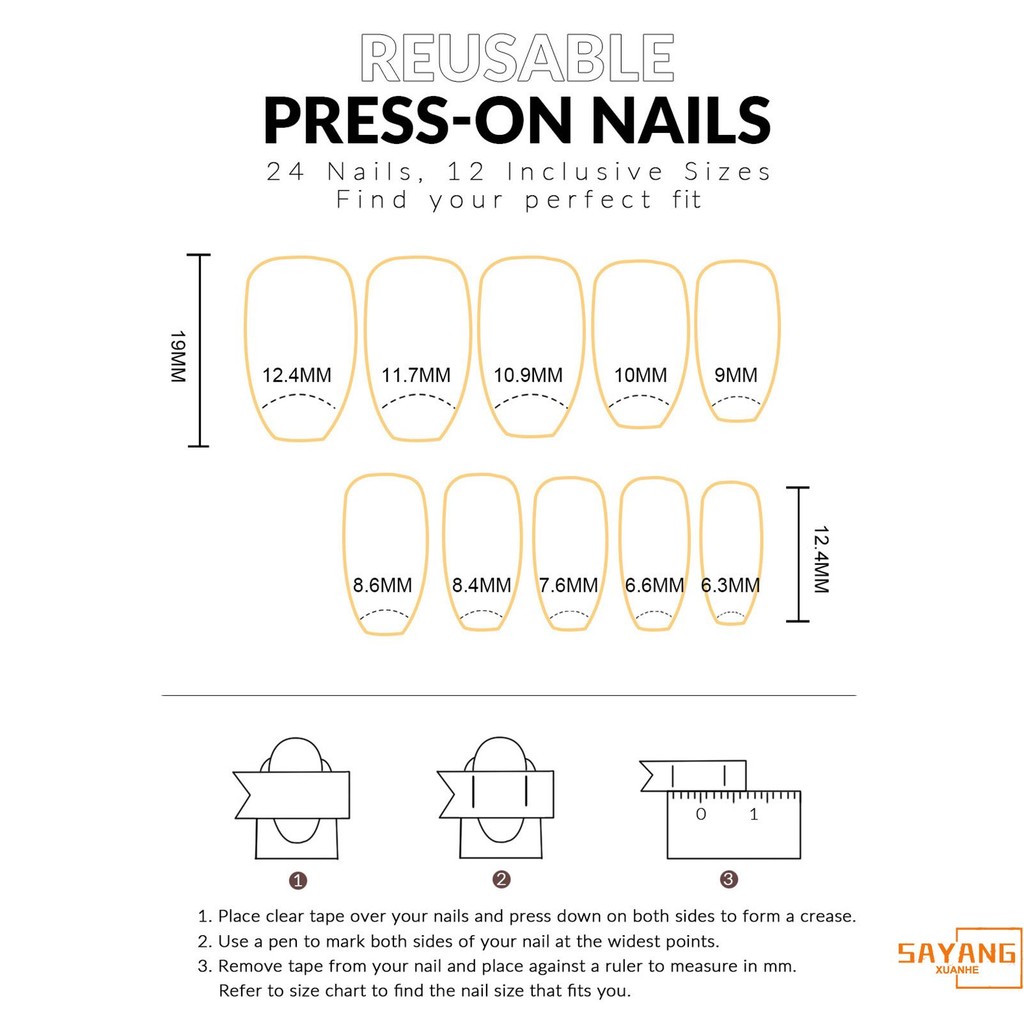 REUSABLE
PRESS-ON NAILS
24 Nails, 12 Inclusive Sizes
Find your perfect fit

19MM

12.4MM 11.7MM 10.9MM 10MM 9MM

8.6MM 8.4MM 7.6MM 6.6MM 6.3MM

12.4MM

0 1

1 2 3

1. Place clear tape over your nails and press down on both sides to form a crease.
2. Use a pen to mark both sides of your nail at the widest points.
3. Remove tape from your nail and place against a ruler to measure in mm. Refer to size chart to find the nail size that fits you.

SAYANG
XUANHE