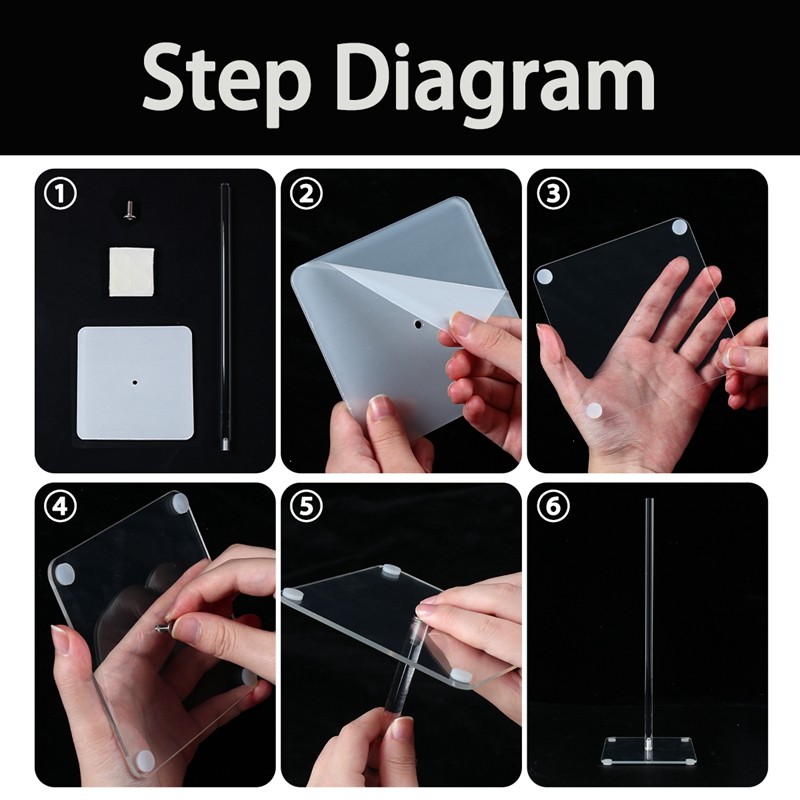 Step Diagram

①

②

③

④

⑤

⑥