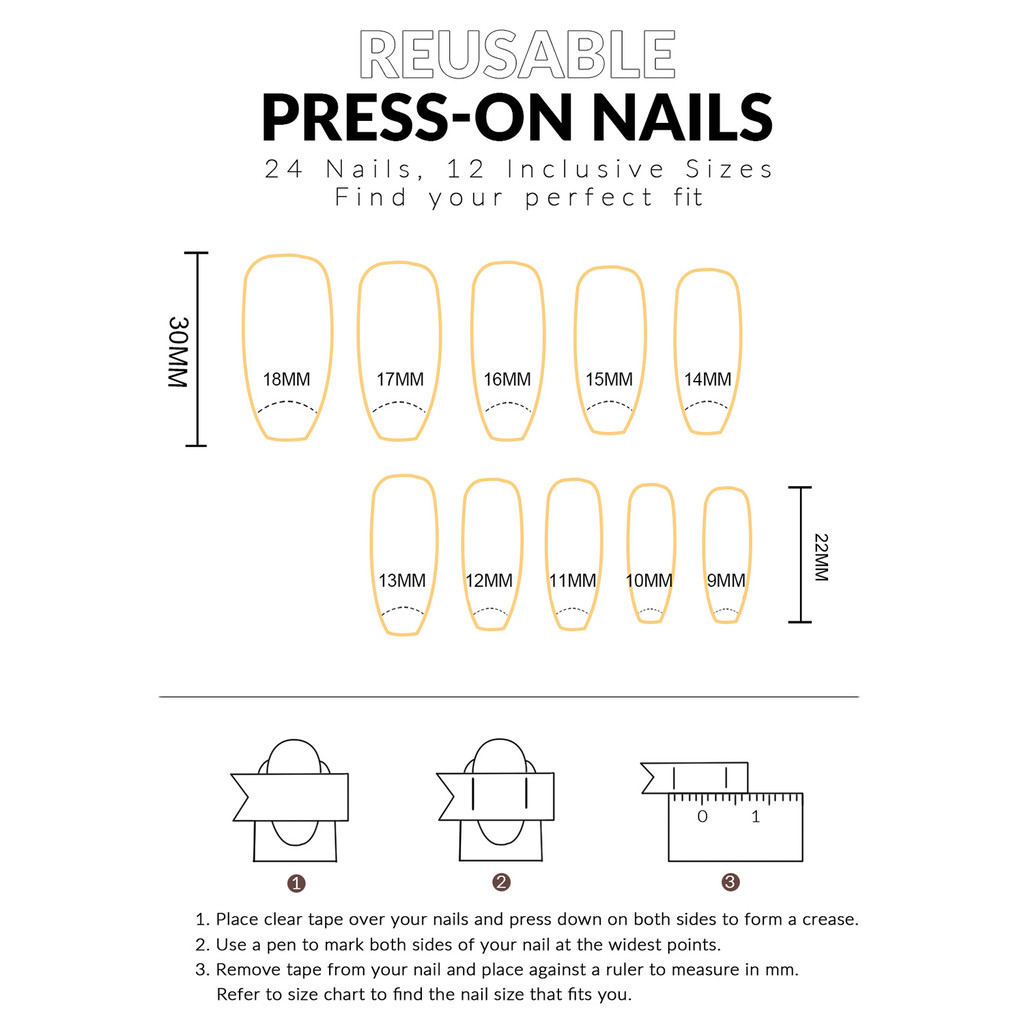 REUSABLE
PRESS-ON NAILS
24 Nails, 12 Inclusive Sizes
Find your perfect fit

30MM

18MM 17MM 16MM 15MM 14MM

13MM 12MM 11MM 10MM 9MM

22MM

0 1

1 2 3

1. Place clear tape over your nails and press down on both sides to form a crease.
2. Use a pen to mark both sides of your nail at the widest points.
3. Remove tape from your nail and place against a ruler to measure in mm. Refer to size chart to find the nail size that fits you.