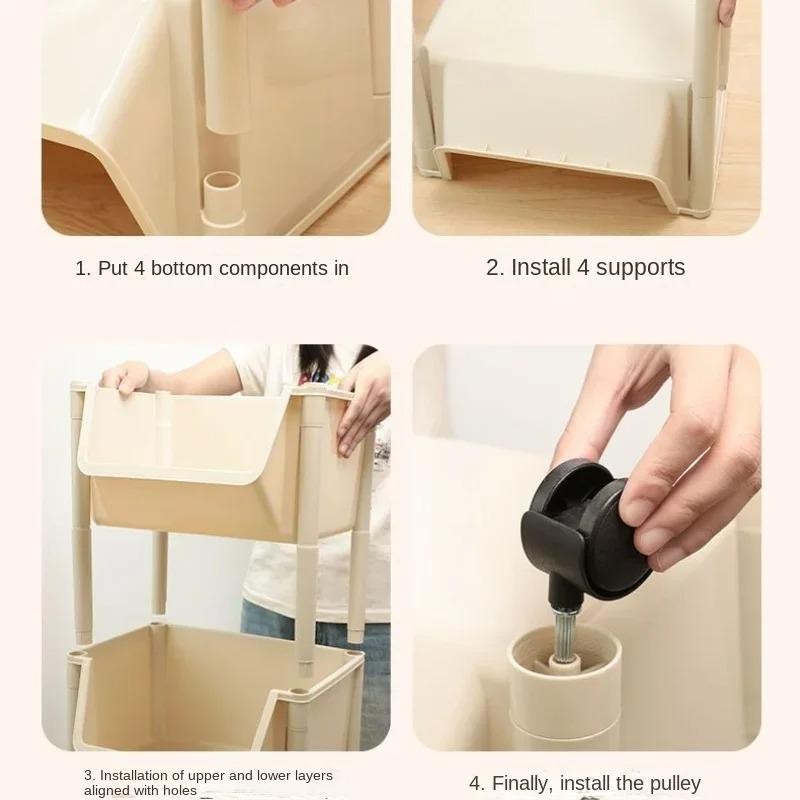 1. Put 4 bottom components in

2. Install 4 supports

3. Installation of upper and lower layers aligned with holes

4. Finally, install the pulley