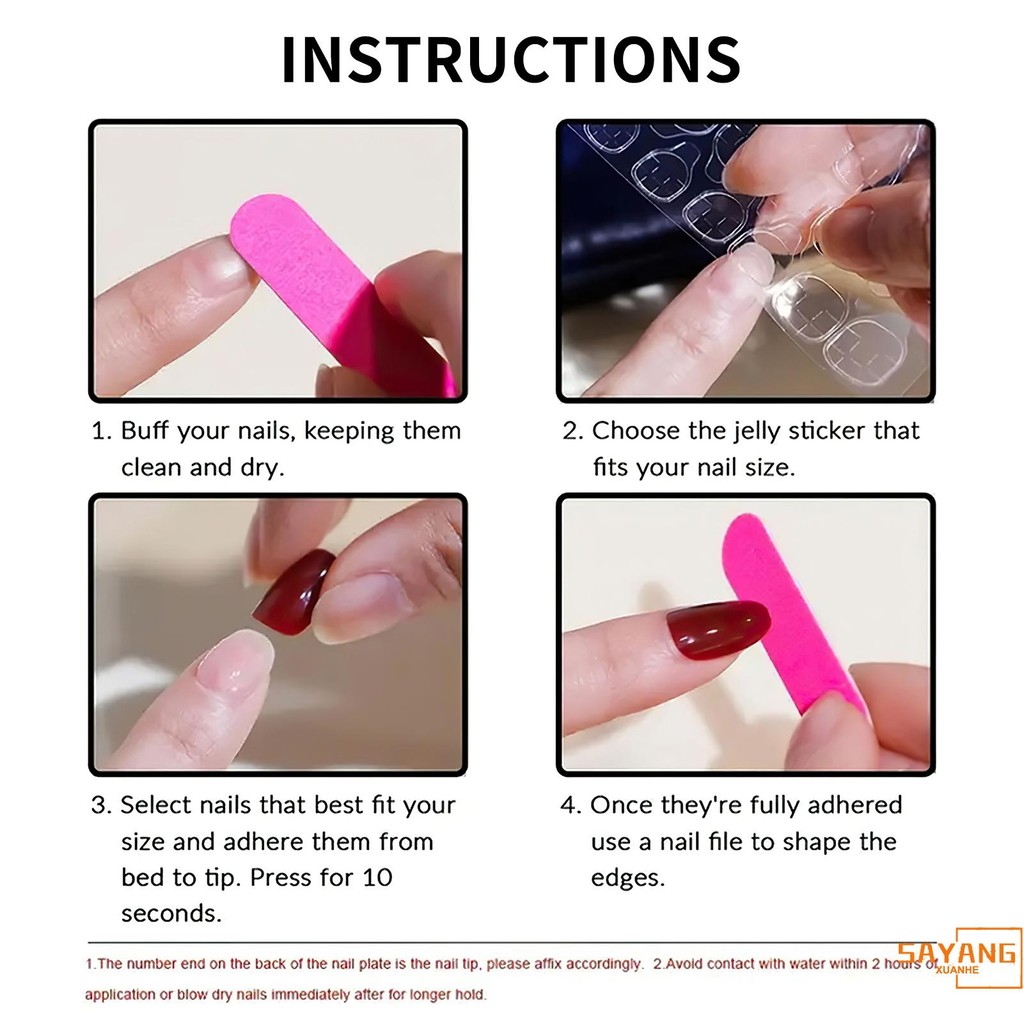 INSTRUCTIONS

1. Buff your nails, keeping them clean and dry.

2. Choose the jelly sticker that fits your nail size.

3. Select nails that best fit your size and adhere them from bed to tip. Press for 10 seconds.

4. Once they're fully adhered use a nail file to shape the edges.

1.The number end on the back of the nail plate is the nail tip, please affix accordingly. 2.Avoid contact with water within 2 hours of application or blow dry nails immediately after for longer hold.

SAYANG
XUANHE