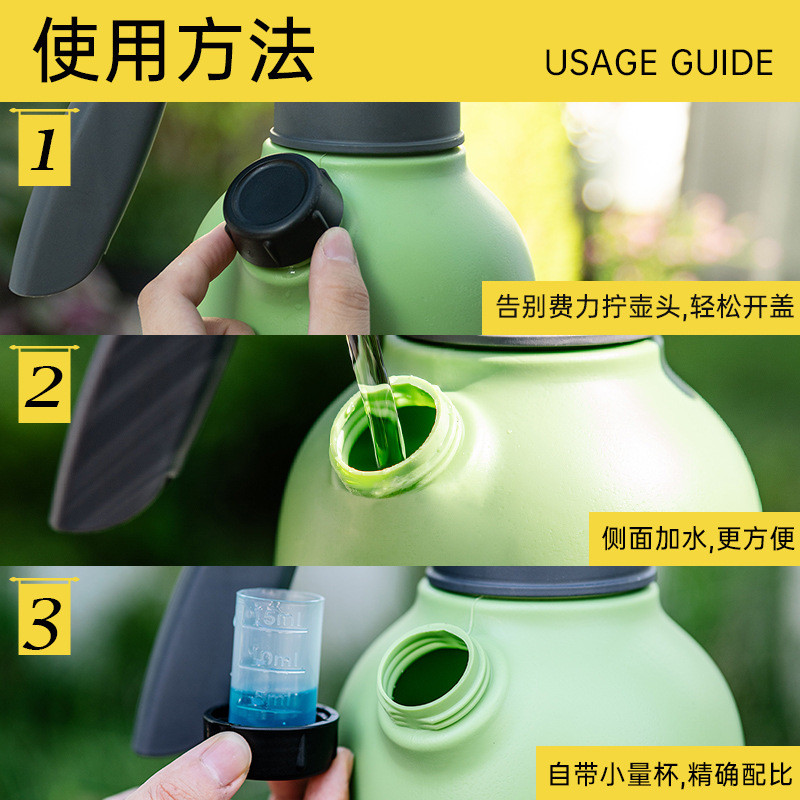 使用方法

USAGE GUIDE

1

告别费力拧壶头,轻松开盖

2

侧面加水,更方便

3

15ml

10ml

5ml

自带小量杯,精确配比