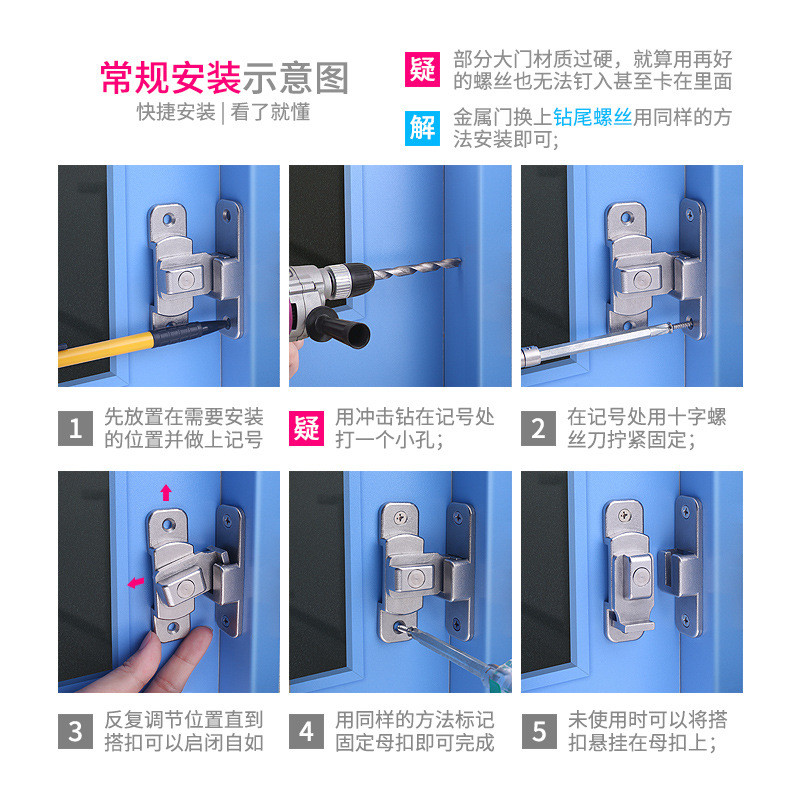 常规安装示意图
快捷安装 | 看了就懂

疑 部分大门材质过硬，就算用再好的螺丝也无法钉入甚至卡在里面

解 金属门换上钻尾螺丝用同样的方法安装即可;

1 先放置在需要安装的位置并做上记号

疑 用冲击钻在记号处打一个小孔;

2 在记号处用十字螺丝刀拧紧固定;

3 反复调节位置直到搭扣可以启闭自如

4 用同样的方法标记固定母扣即可完成

5 未使用时可以将搭扣悬挂在母扣上;