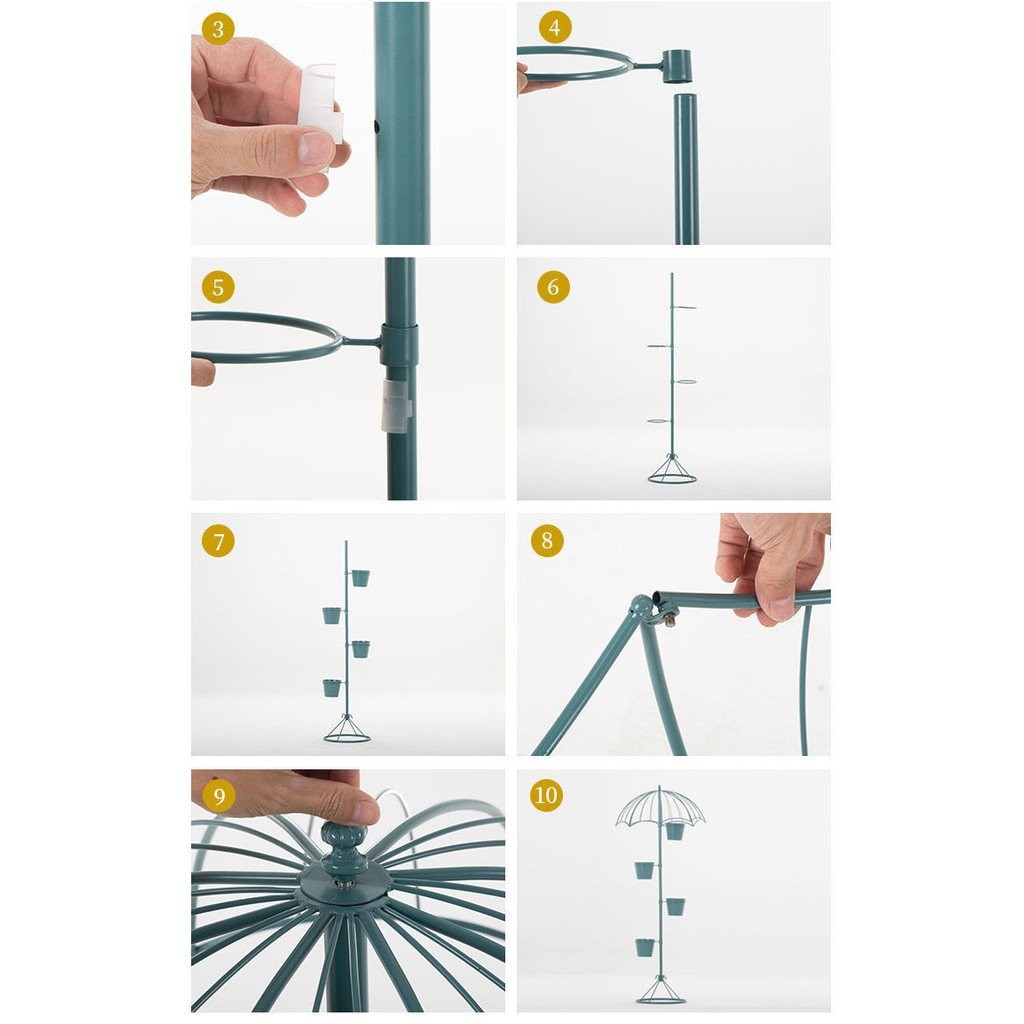 3

4

5

6

7

8

9

10