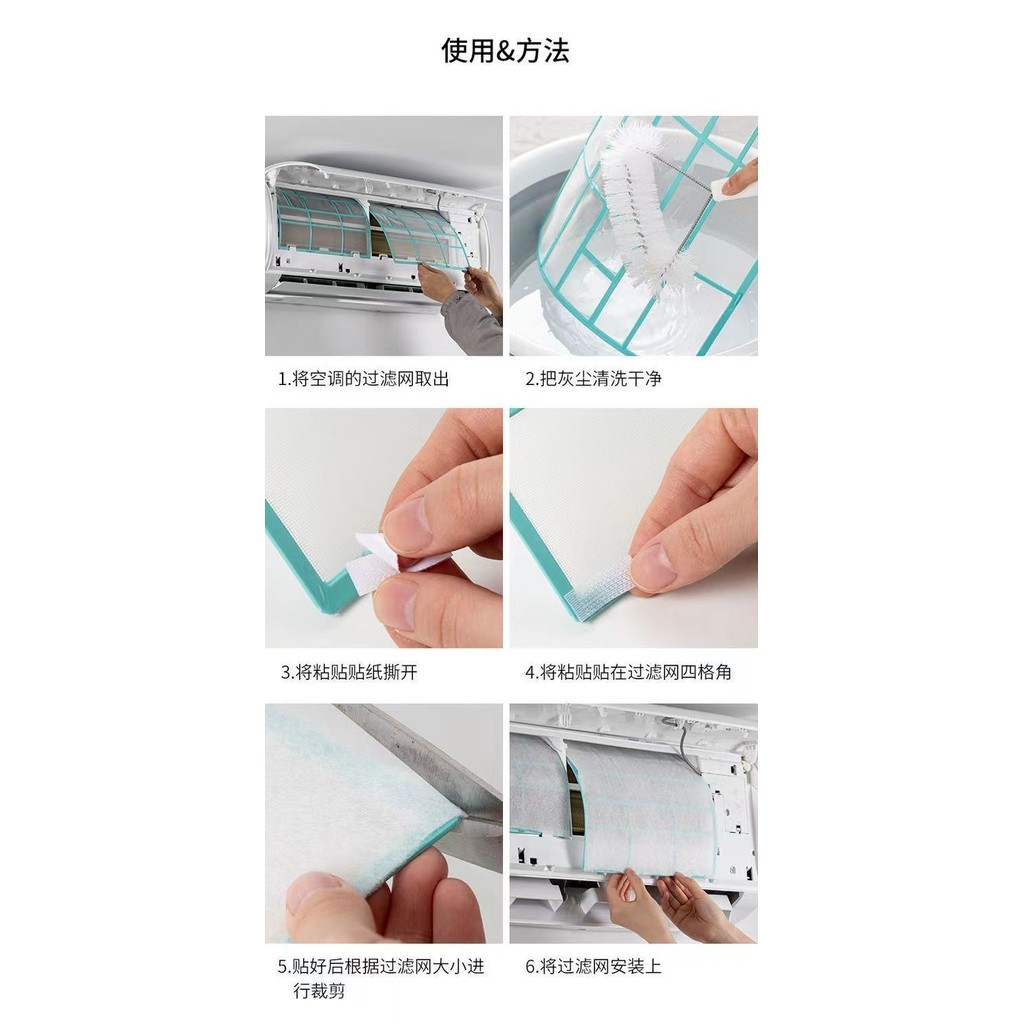 使用&方法

1.将空调的过滤网取出

2.把灰尘清洗干净

3.将粘贴贴纸撕开

4.将粘贴贴在过滤网四格角

5.贴好后根据过滤网大小进行裁剪

6.将过滤网安装上