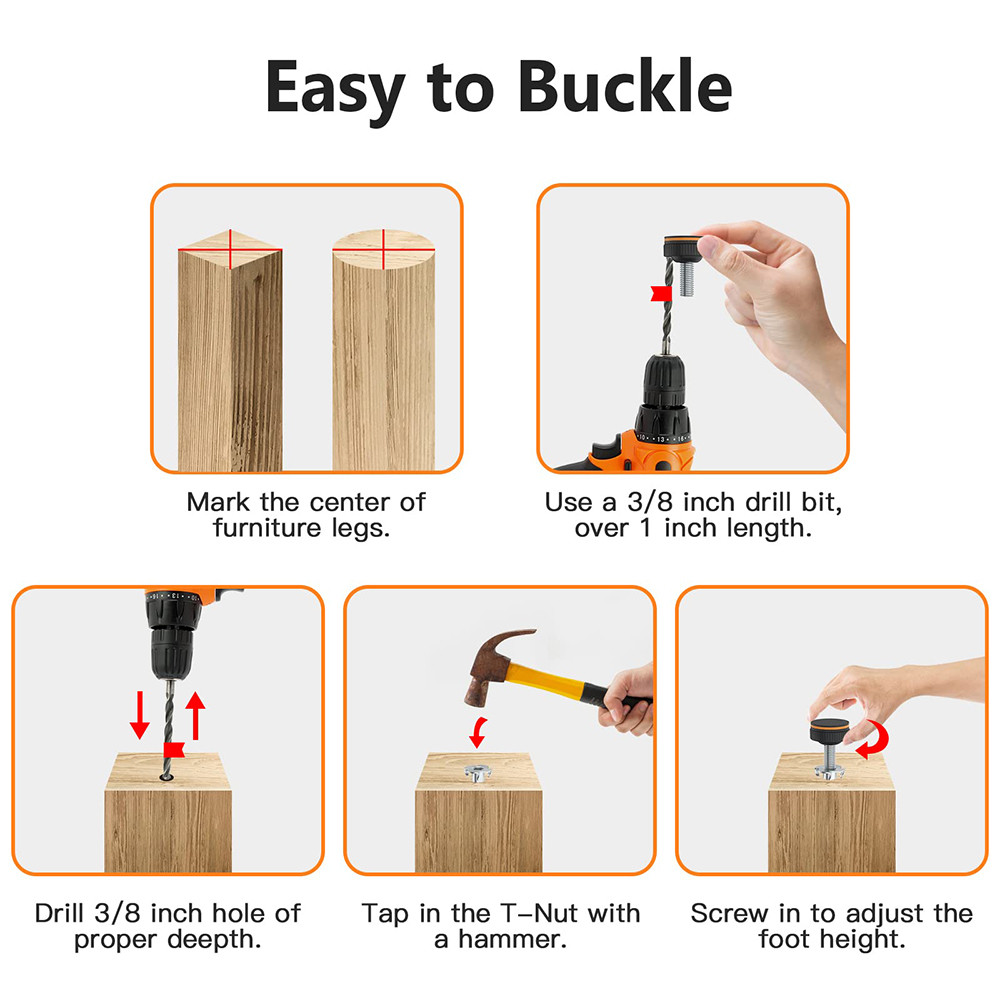 Easy to Buckle

Mark the center of furniture legs.

Use a 3/8 inch drill bit, over 1 inch length.

Drill 3/8 inch hole of proper deepth.

Tap in the T-Nut with a hammer.

Screw in to adjust the foot height.