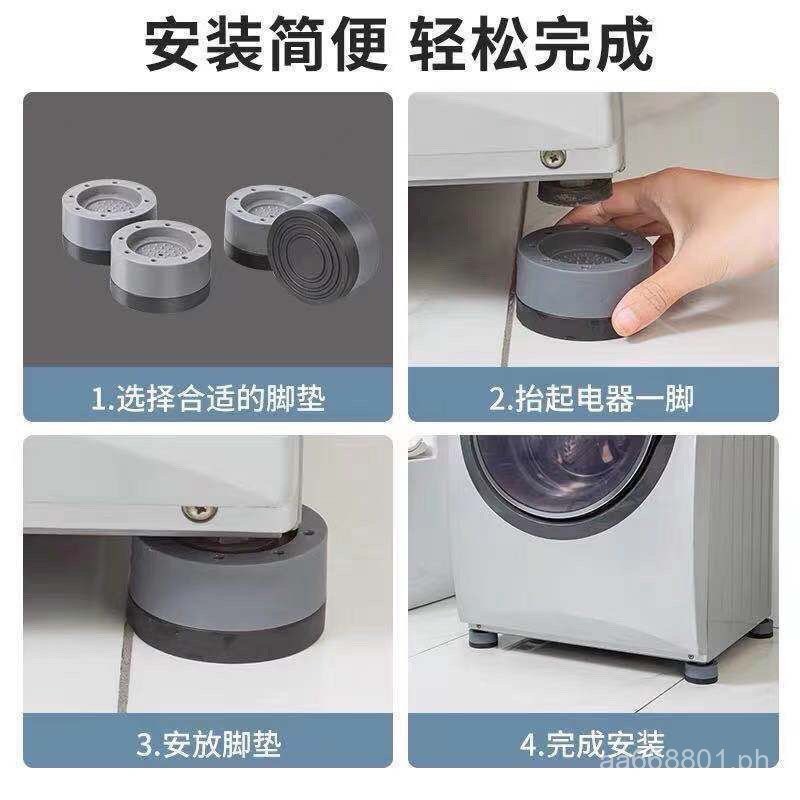 安装简便 轻松完成

1.选择合适的脚垫

2.抬起电器一脚

3.安放脚垫

4.完成安装

aa668801.ph