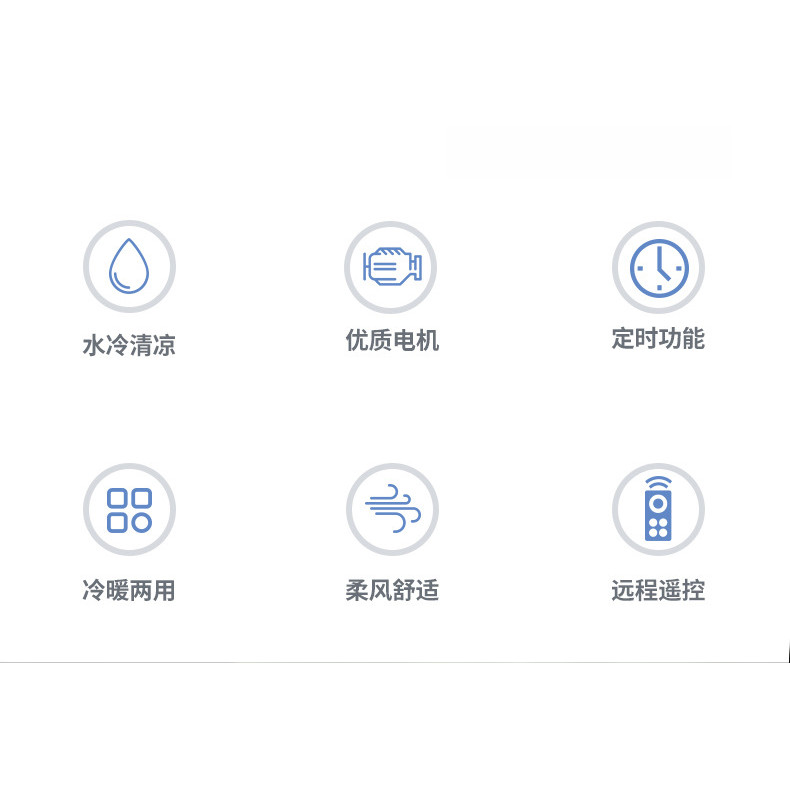 水冷清凉

优质电机

定时功能

冷暖两用

柔风舒适

远程遥控