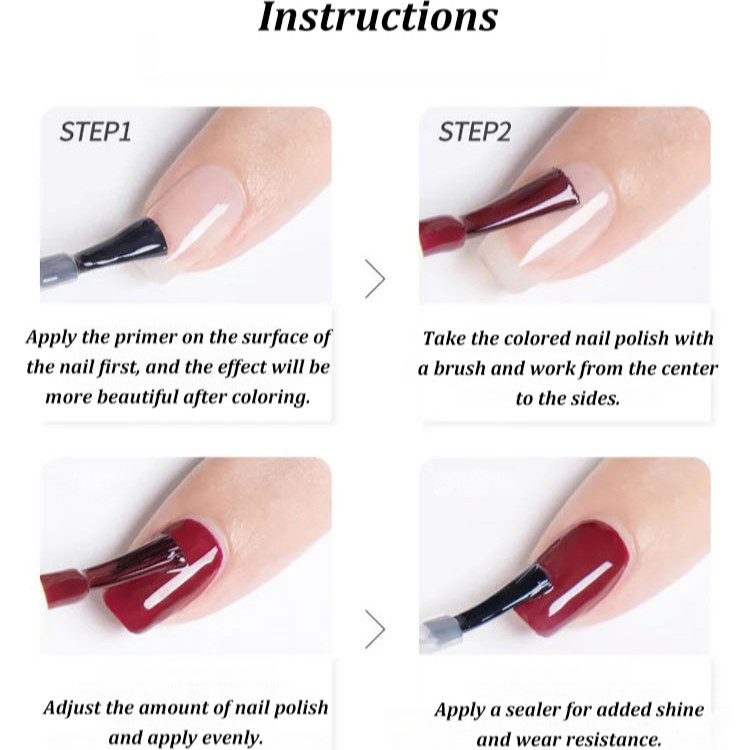 Instructions

STEP1

Apply the primer on the surface of the nail first, and the effect will be more beautiful after coloring.

STEP2

Take the colored nail polish with a brush and work from the center to the sides.

Adjust the amount of nail polish and apply evenly.

Apply a sealer for added shine and wear resistance.