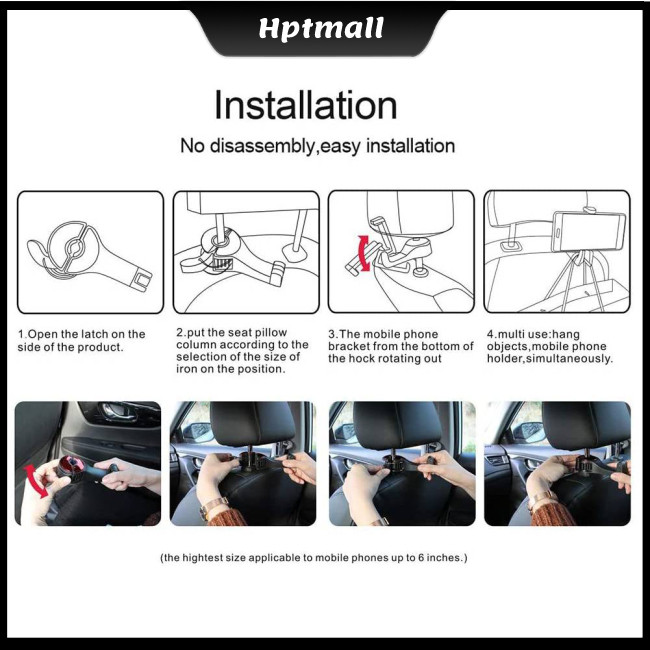 Hptmall

Installation

No disassembly,easy installation

1.Open the latch on the side of the product.

2.put the seat pillow column according to the selection of the size of iron on the position.

3.The mobile phone bracket from the bottom of the hock rotating out

4.multi use:hang objects,mobile phone holder,simultaneously.

(the hightest size applicable to mobile phones up to 6 inches.)